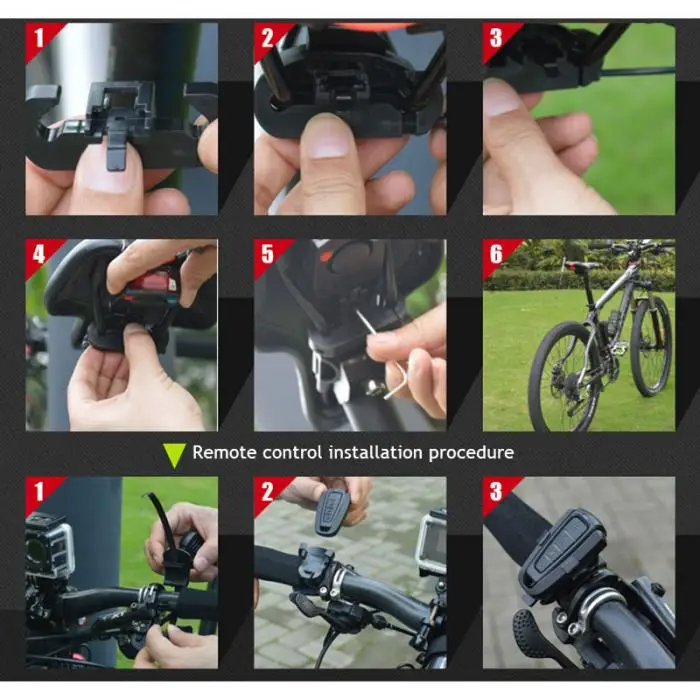 1

2

3

4

5

6

Remote control installation procedure

1

2

3