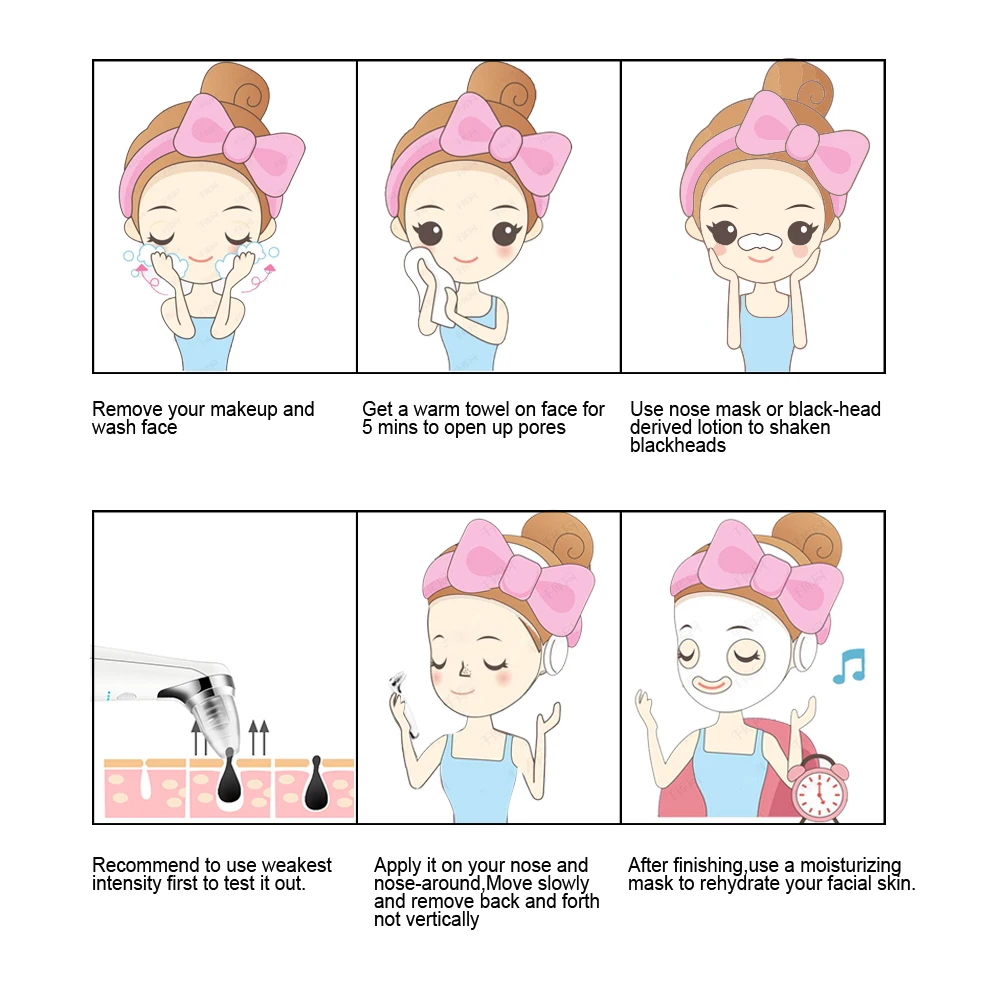 Remove your makeup and wash face

Get a warm towel on face for 5 mins to open up pores

Use nose mask or black-head derived lotion to shaken blackheads

Recommend to use weakest intensity first to test it out.

Apply it on your nose and nose-around,Move slowly and remove back and forth not vertically

After finishing,use a moisturizing mask to rehydrate your facial skin.