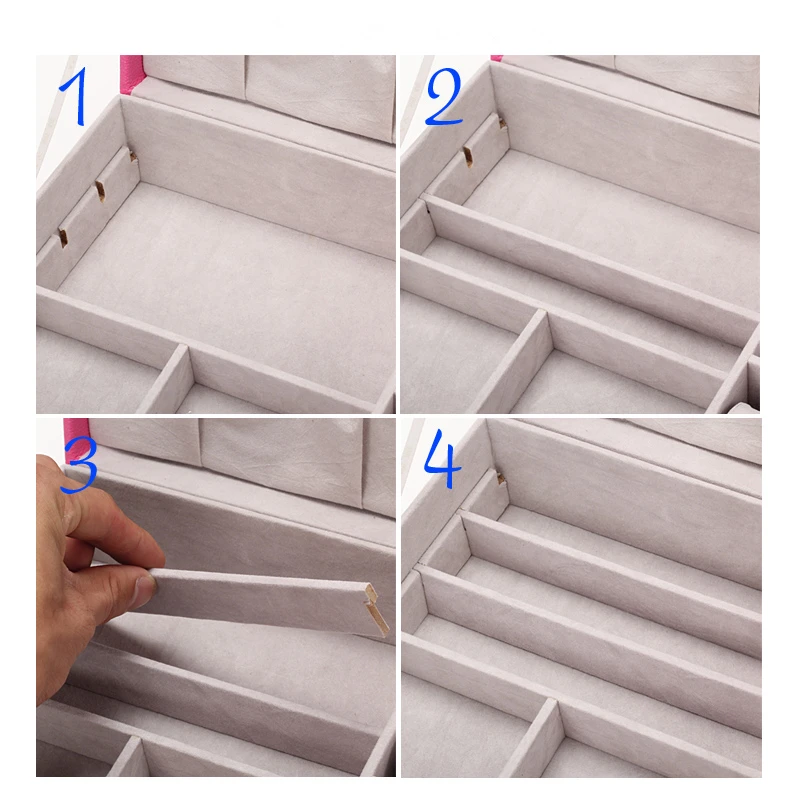 1

2

3

4