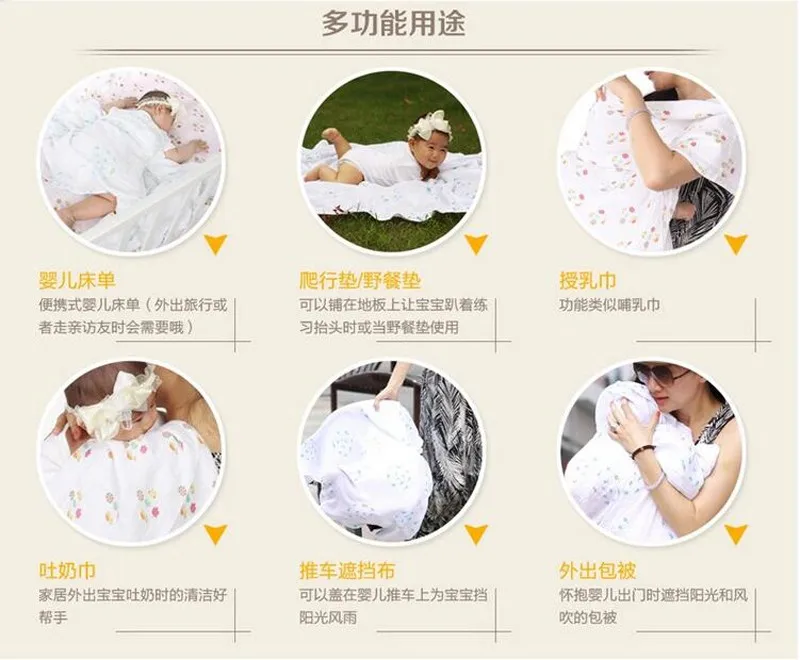 多功能用途

婴儿床单
便携式婴儿床单（外出旅行或者走亲访友时会需要哦）

爬行垫/野餐垫
可以铺在地板上让宝宝趴着练习抬头时或当野餐垫使用

授乳巾
功能类似哺乳巾

吐奶巾
家居外出宝宝吐奶时的清洁好帮手

推车遮挡布
可以盖在婴儿推车上为宝宝挡阳光风雨

外出包被
怀抱婴儿出门时遮挡阳光和风吹的包被