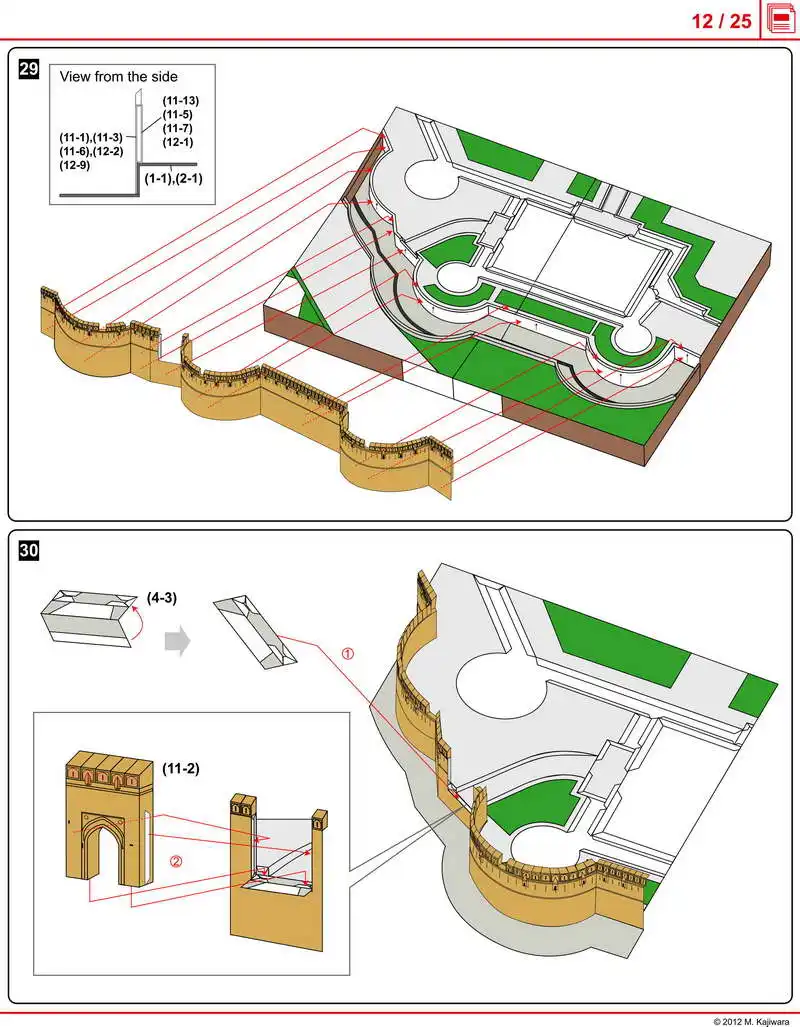 12 / 25

29

View from the side

(11-13)
(11-5)
(11-7)
(12-1)

(11-1),(11-3)
(11-6),(12-2)
(12-9)

(1-1),(2-1)

30

(4-3)

①

(11-2)

②

© 2012 M. Kajiwara