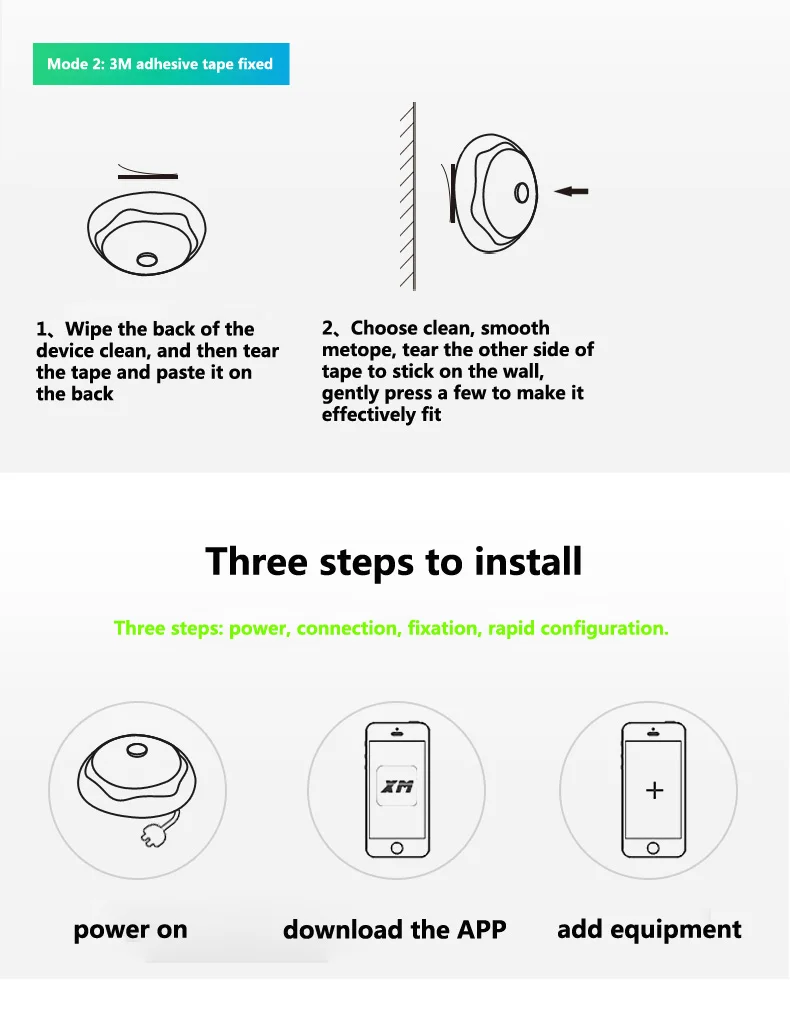 Mode 2: 3M adhesive tape fixed

1、Wipe the back of the device clean, and then tear the tape and paste it on the back

2、Choose clean, smooth metope, tear the other side of tape to stick on the wall, gently press a few to make it effectively fit

Three steps to install

Three steps: power, connection, fixation, rapid configuration.

XM

+

power on

download the APP

add equipment