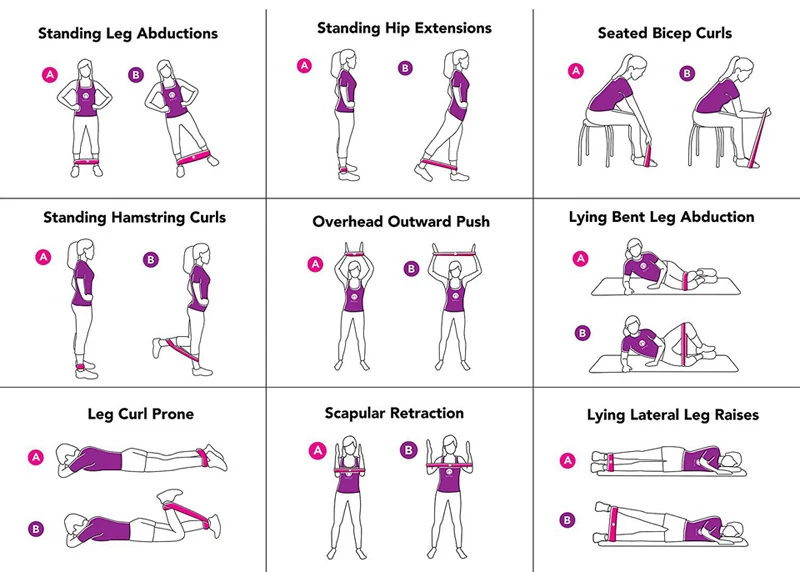 Standing Leg Abductions

A B

Standing Hip Extensions

A B

Seated Bicep Curls

A B

Standing Hamstring Curls

A B

Overhead Outward Push

A B

Lying Bent Leg Abduction

A

B

Leg Curl Prone

A

B

Scapular Retraction

A B

Lying Lateral Leg Raises

A

B