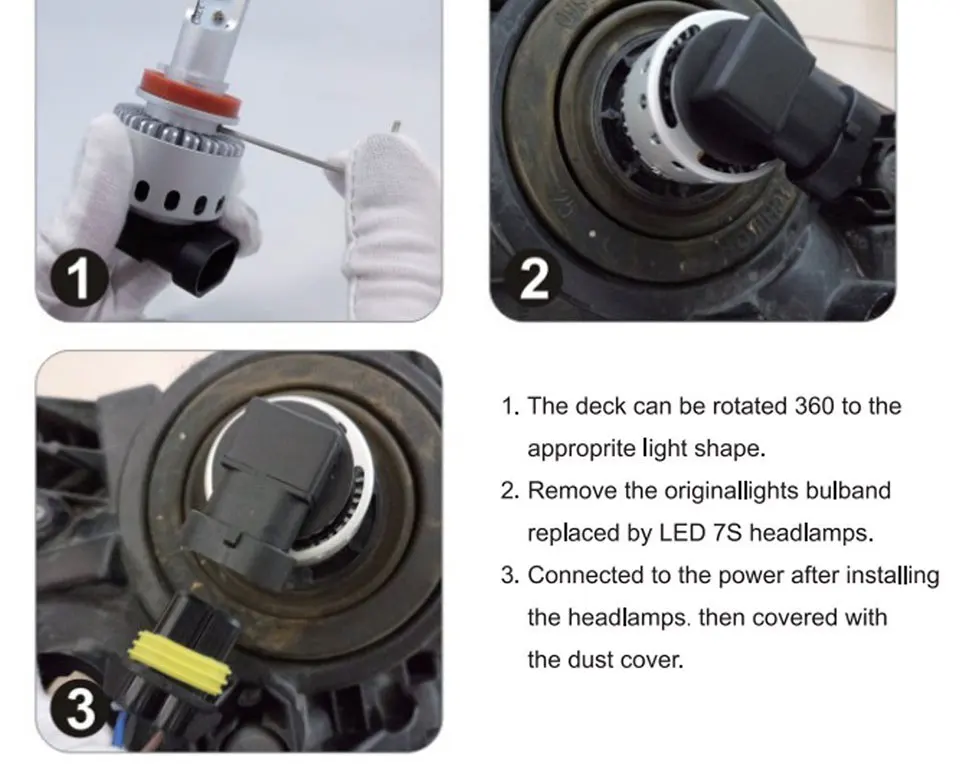 1

2

3

1. The deck can be rotated 360 to the approprite light shape.

2. Remove the originallights bulband replaced by LED 7S headlamps.

3. Connected to the power after installing the headlamps. then covered with the dust cover.