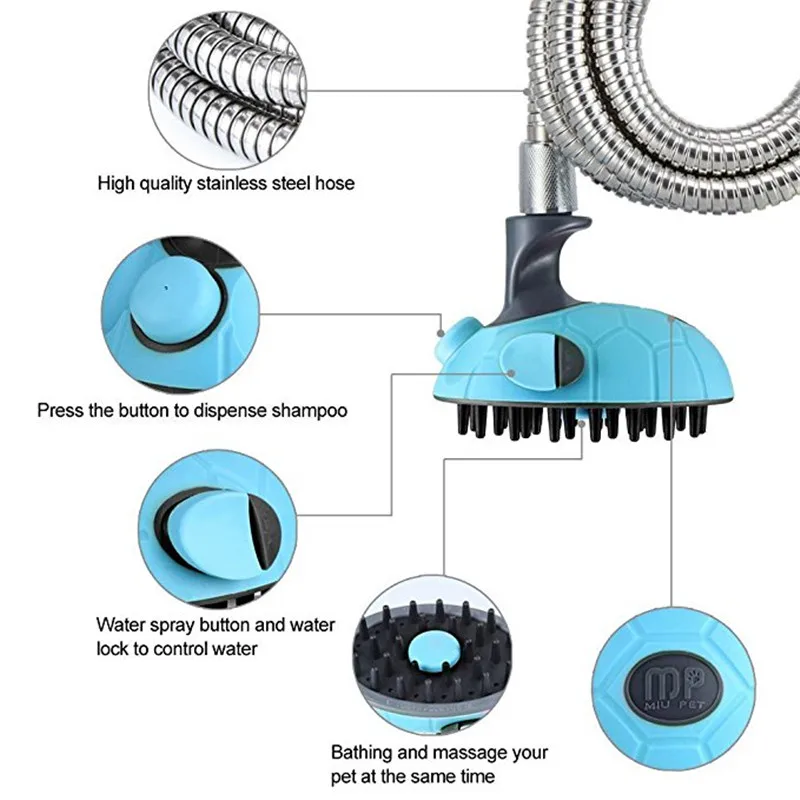 High quality stainless steel hose

Press the button to dispense shampoo

Water spray button and water lock to control water

Bathing and massage your pet at the same time

MP
MIU PET