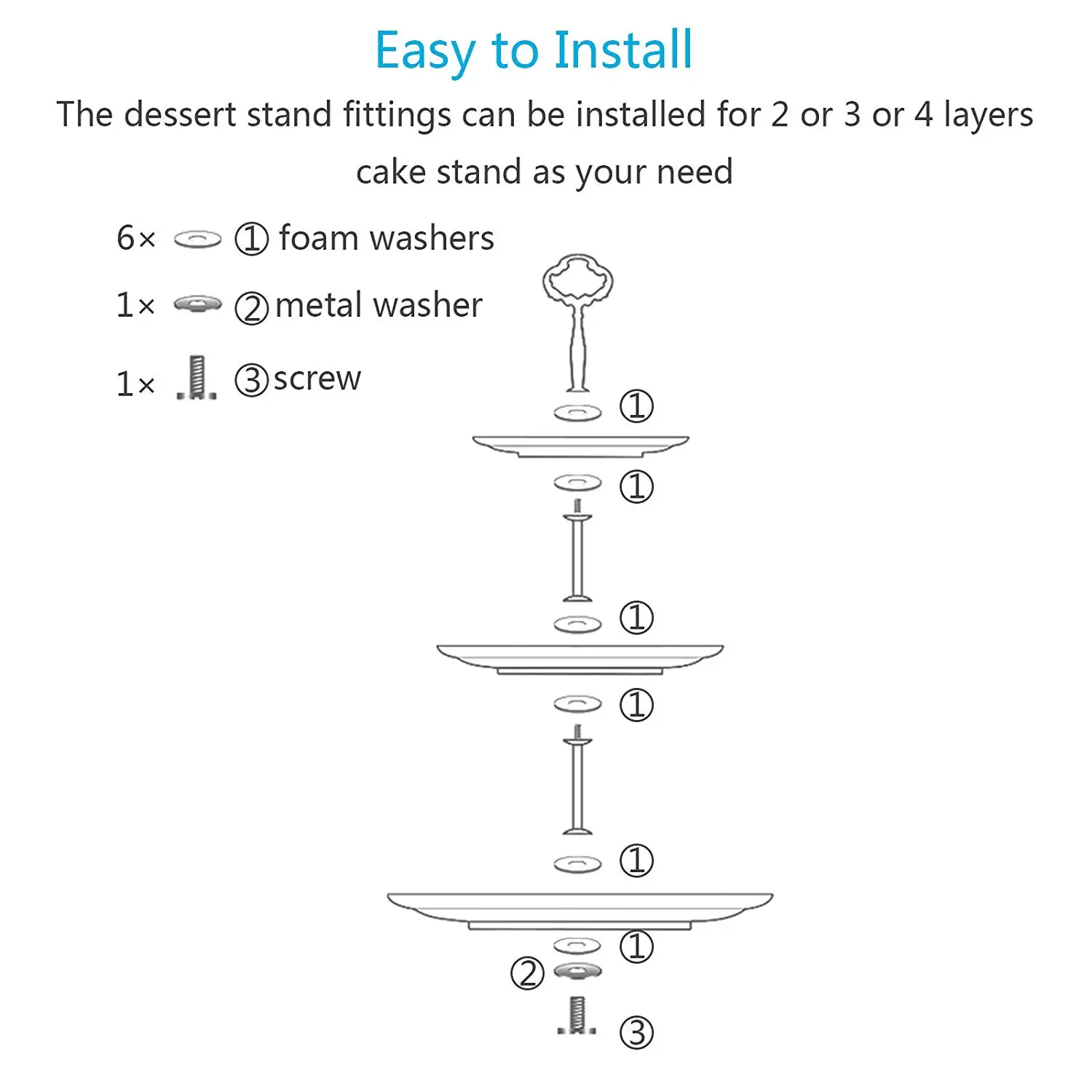 Easy to Install

The dessert stand fittings can be installed for 2 or 3 or 4 layers cake stand as your need

6× ① foam washers

1× ② metal washer

1× ③ screw

①

①

①

①

①

①

②

③