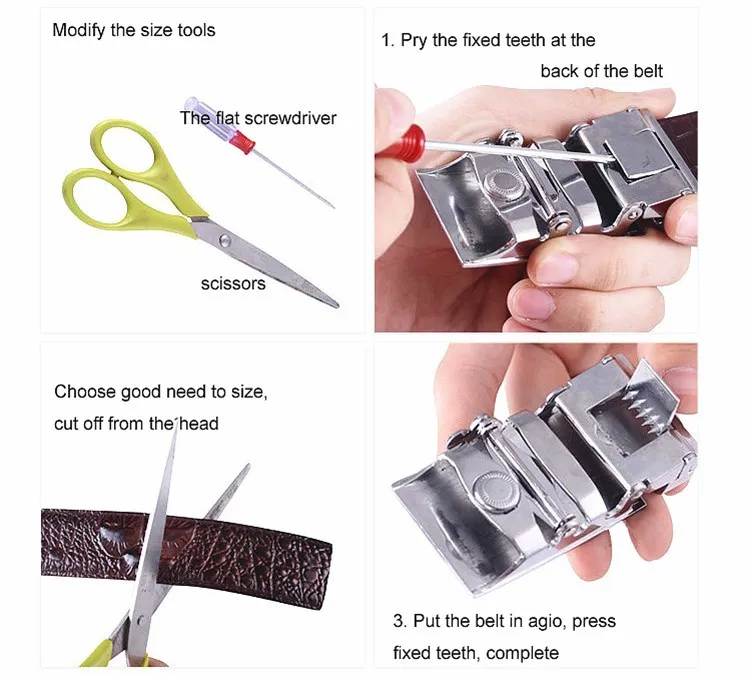 Modify the size tools

The flat screwdriver

scissors

1. Pry the fixed teeth at the back of the belt

Choose good need to size, cut off from the head

3. Put the belt in agio, press fixed teeth, complete