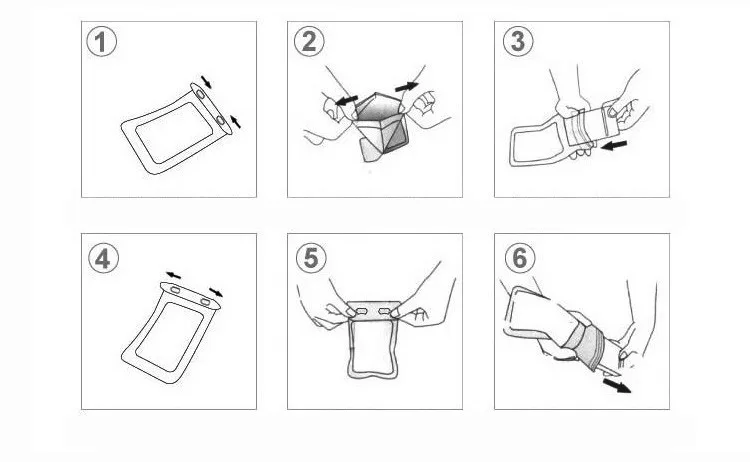 1
2
3
4
5
6