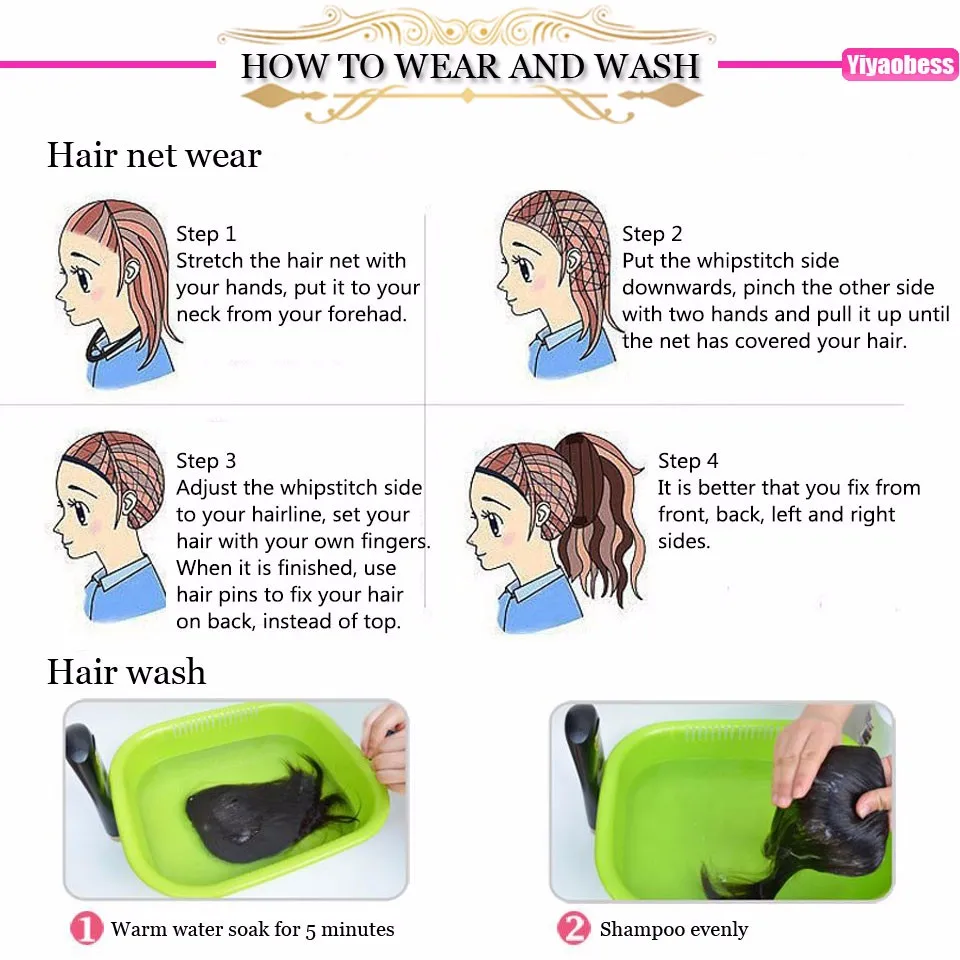 HOW TO WEAR AND WASH

Yiyaobess

Hair net wear

Step 1
Stretch the hair net with your hands, put it to your neck from your forehad.

Step 2
Put the whipstitch side downwards, pinch the other side with two hands and pull it up until the net has covered your hair.

Step 3
Adjust the whipstitch side to your hairline, set your hair with your own fingers. When it is finished, use hair pins to fix your hair on back, instead of top.

Step 4
It is better that you fix from front, back, left and right sides.

Hair wash

1 Warm water soak for 5 minutes

2 Shampoo evenly