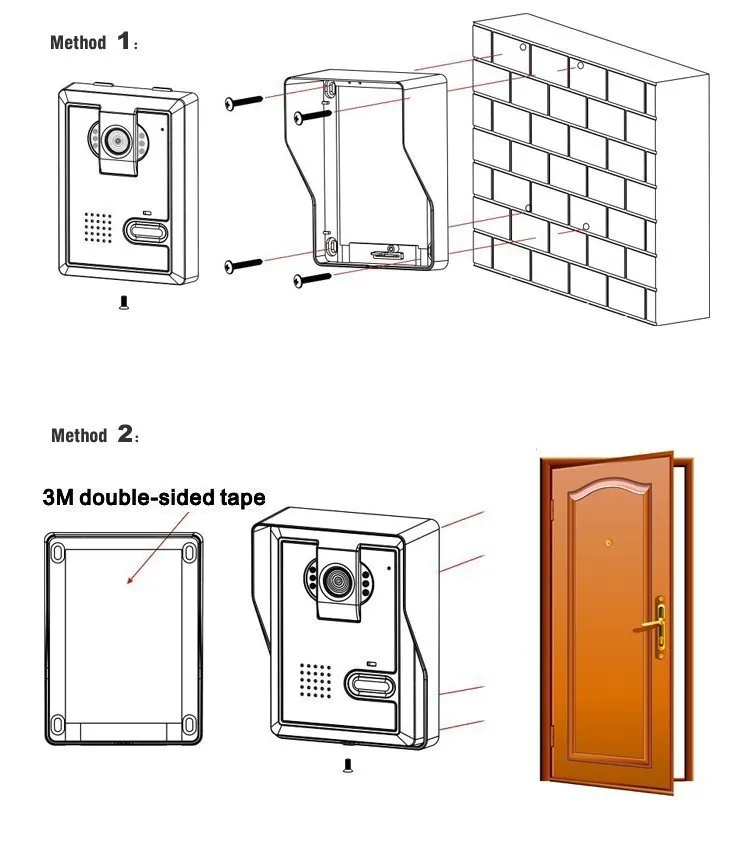 Method 1:

Method 2:

3M double-sided tape