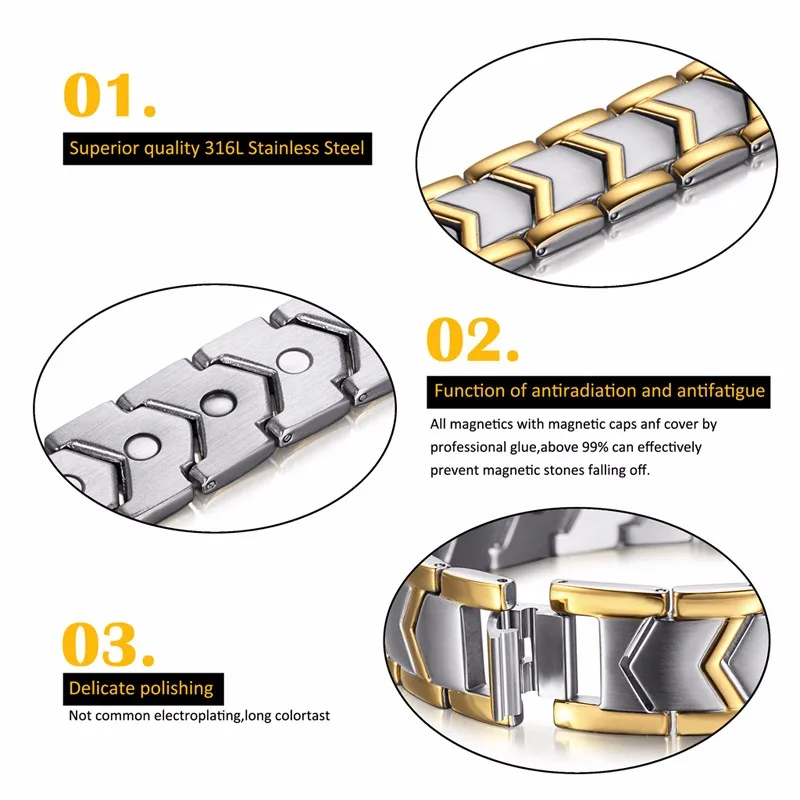 01.

Superior quality 316L Stainless Steel

02.

Function of antiradiation and antifatigue

All magnetics with magnetic caps anf cover by professional glue,above 99% can effectively prevent magnetic stones falling off.

03.

Delicate polishing

Not common electroplating,long colortast