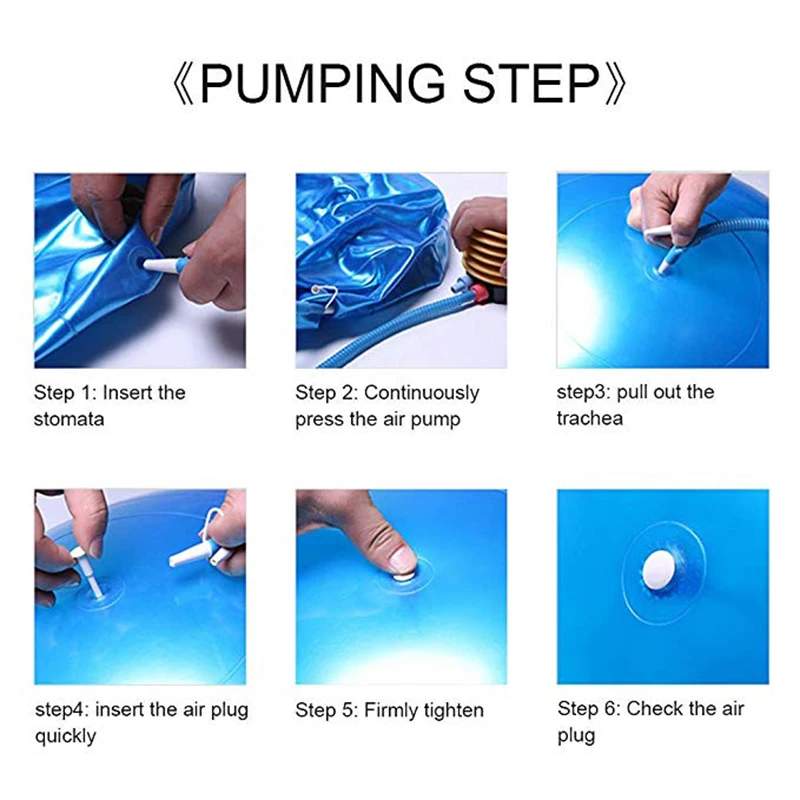 《PUMPING STEP》

Step 1: Insert the stomata

Step 2: Continuously press the air pump

step3: pull out the trachea

step4: insert the air plug quickly

Step 5: Firmly tighten

Step 6: Check the air plug