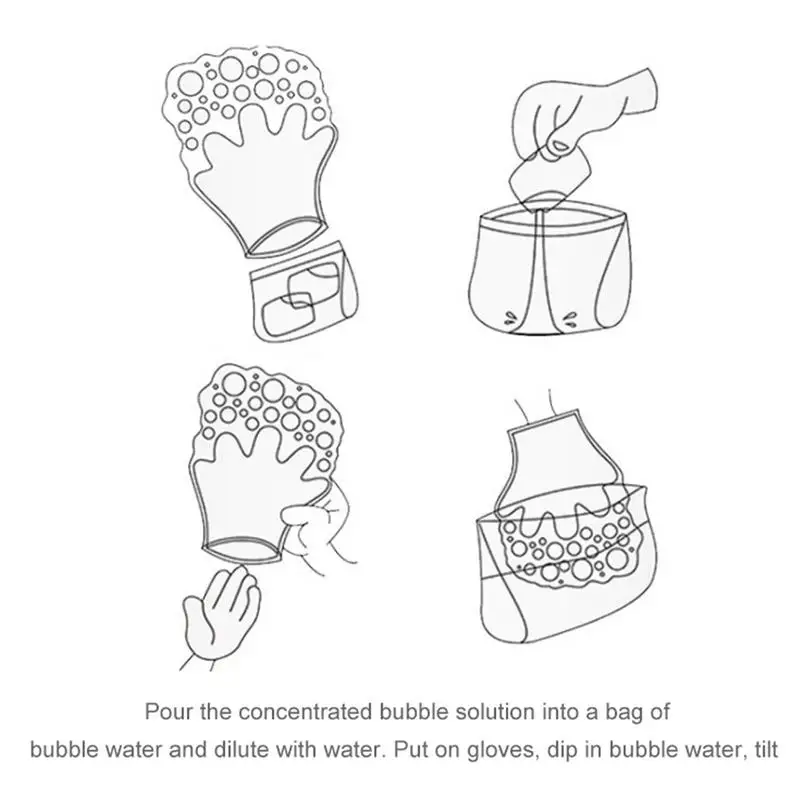 Pour the concentrated bubble solution into a bag of bubble water and dilute with water. Put on gloves, dip in bubble water, tilt