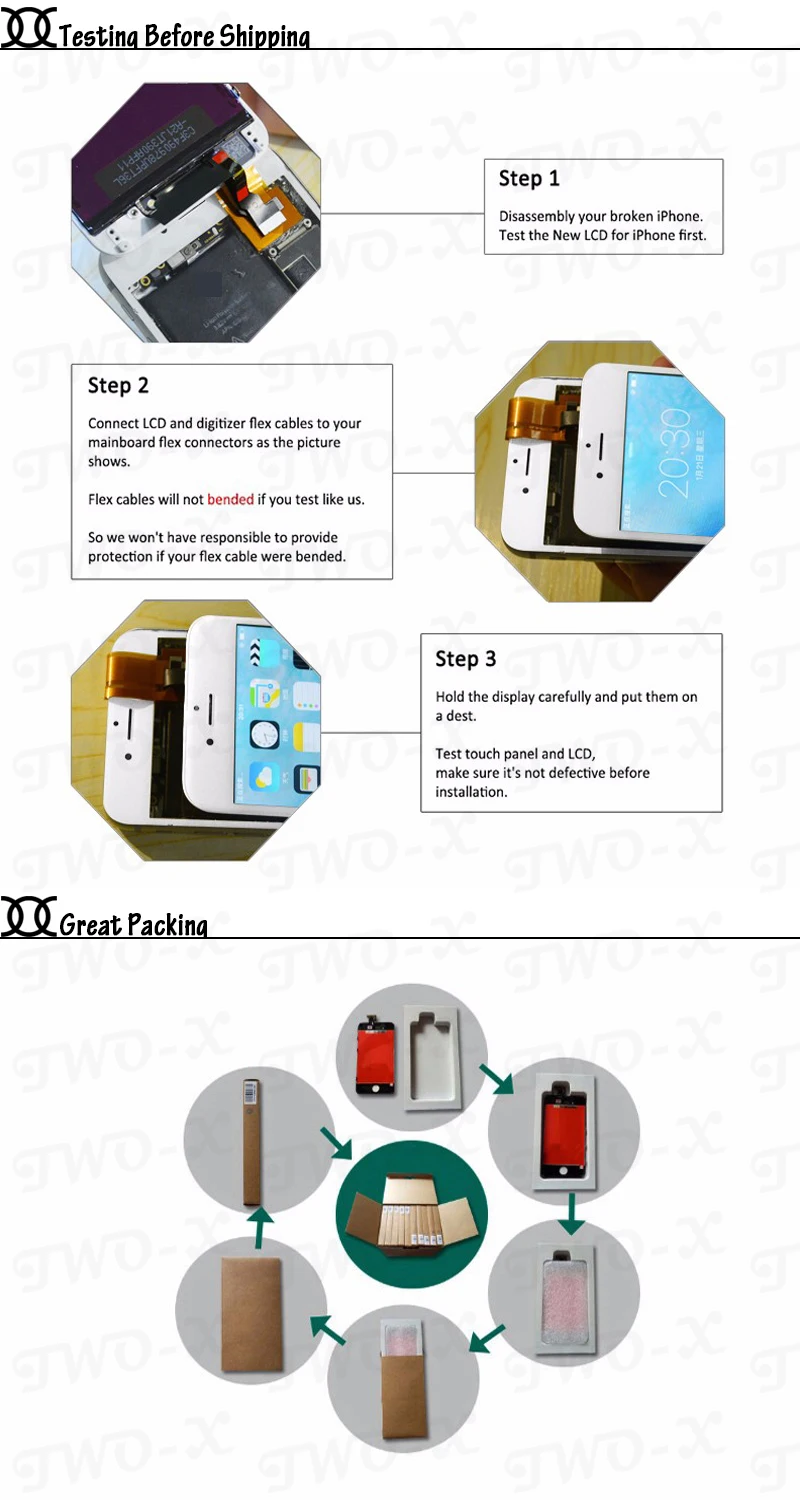 Testing Before Shipping

Step 1

Disassembly your broken iPhone.
Test the New LCD for iPhone first.

Step 2

Connect LCD and digitizer flex cables to your mainboard flex connectors as the picture shows.

Flex cables will not bended if you test like us.

So we won't have responsible to provide protection if your flex cable were bended.

20:30

Step 3

Hold the display carefully and put them on a dest.

Test touch panel and LCD,
make sure it's not defective before installation.

Great Packing

TWO-X