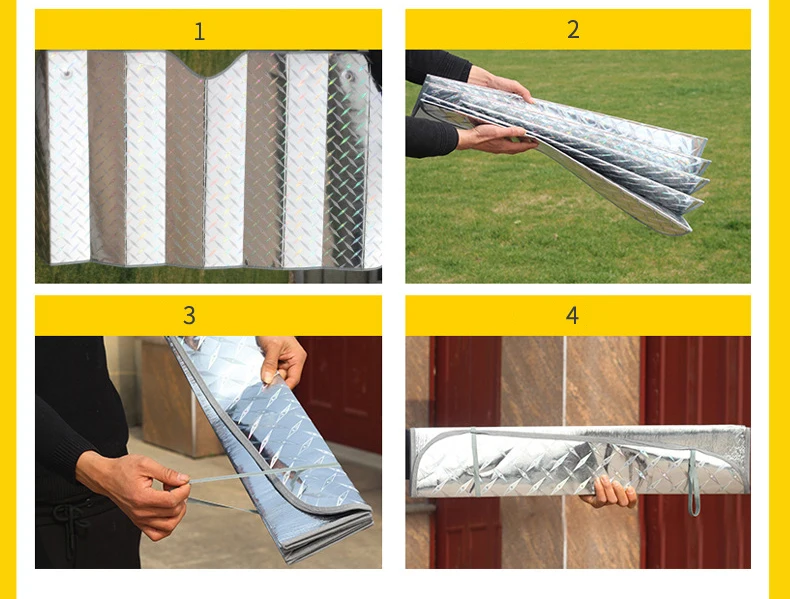 1

2

3

4