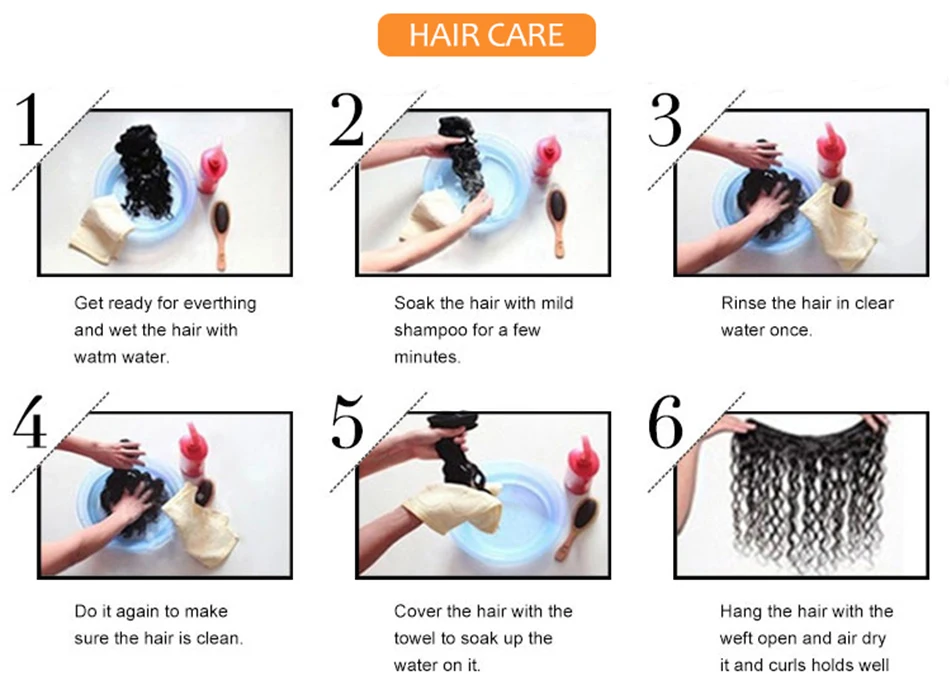 HAIR CARE

1

Get ready for everthing and wet the hair with watm water.

2

Soak the hair with mild shampoo for a few minutes.

3

Rinse the hair in clear water once.

4

Do it again to make sure the hair is clean.

5

Cover the hair with the towel to soak up the water on it.

6

Hang the hair with the weft open and air dry it and curls holds well