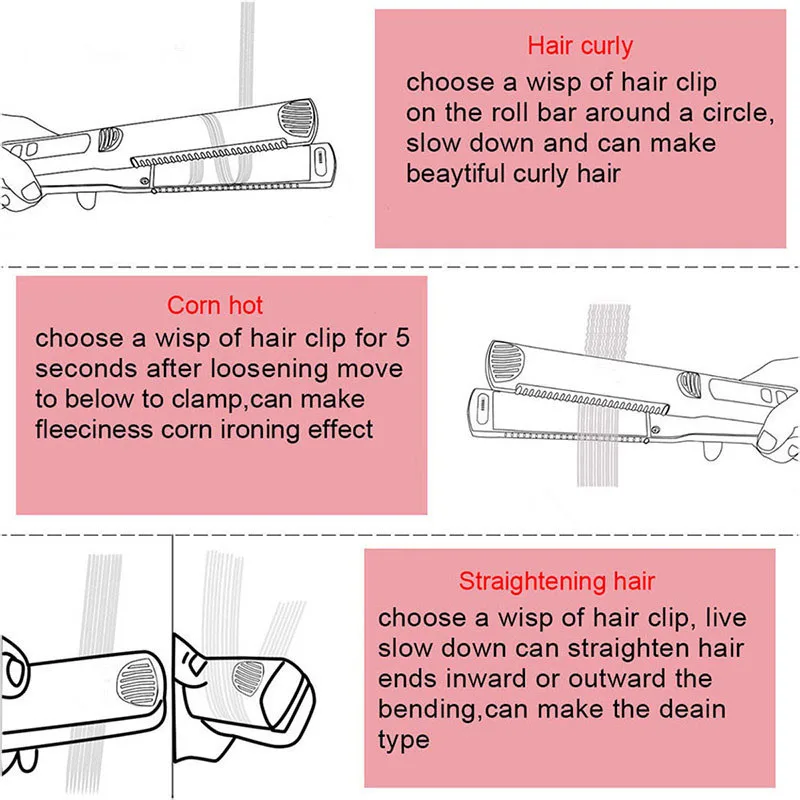 Hair curly
choose a wisp of hair clip on the roll bar around a circle, slow down and can make beaytiful curly hair

Corn hot
choose a wisp of hair clip for 5 seconds after loosening move to below to clamp,can make fleeciness corn ironing effect

Straightening hair
choose a wisp of hair clip, live slow down can straighten hair ends inward or outward the bending,can make the deain type