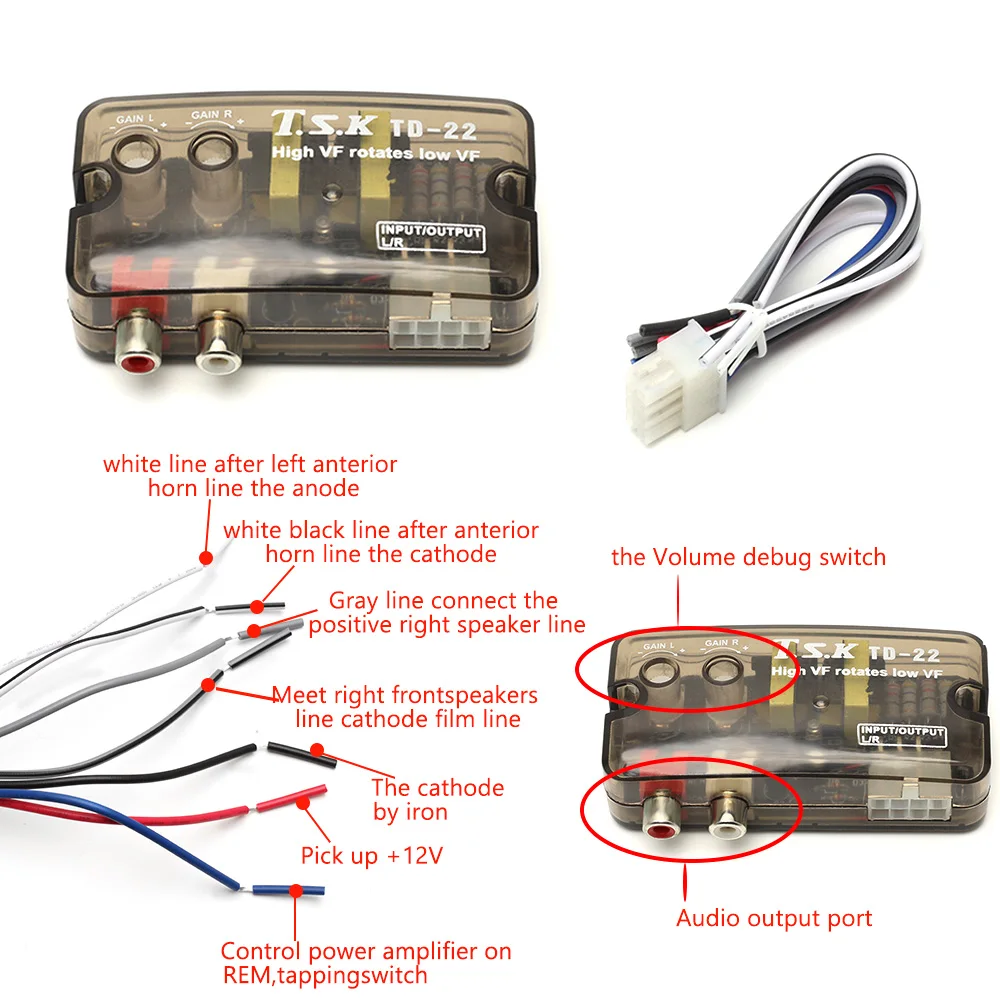 GAIN L
GAIN R
T.S.K TD-22
High VF rotates low VF
INPUT/OUTPUT
L/R

white line after left anterior horn line the anode

white black line after anterior horn line the cathode

Gray line connect the positive right speaker line

Meet right frontspeakers line cathode film line

The cathode by iron

Pick up +12V

Control power amplifier on REM,tappingswitch

the Volume debug switch

GAIN L
GAIN R
T.S.K TD-22
High VF rotates low VF
INPUT/OUTPUT
L/R

Audio output port