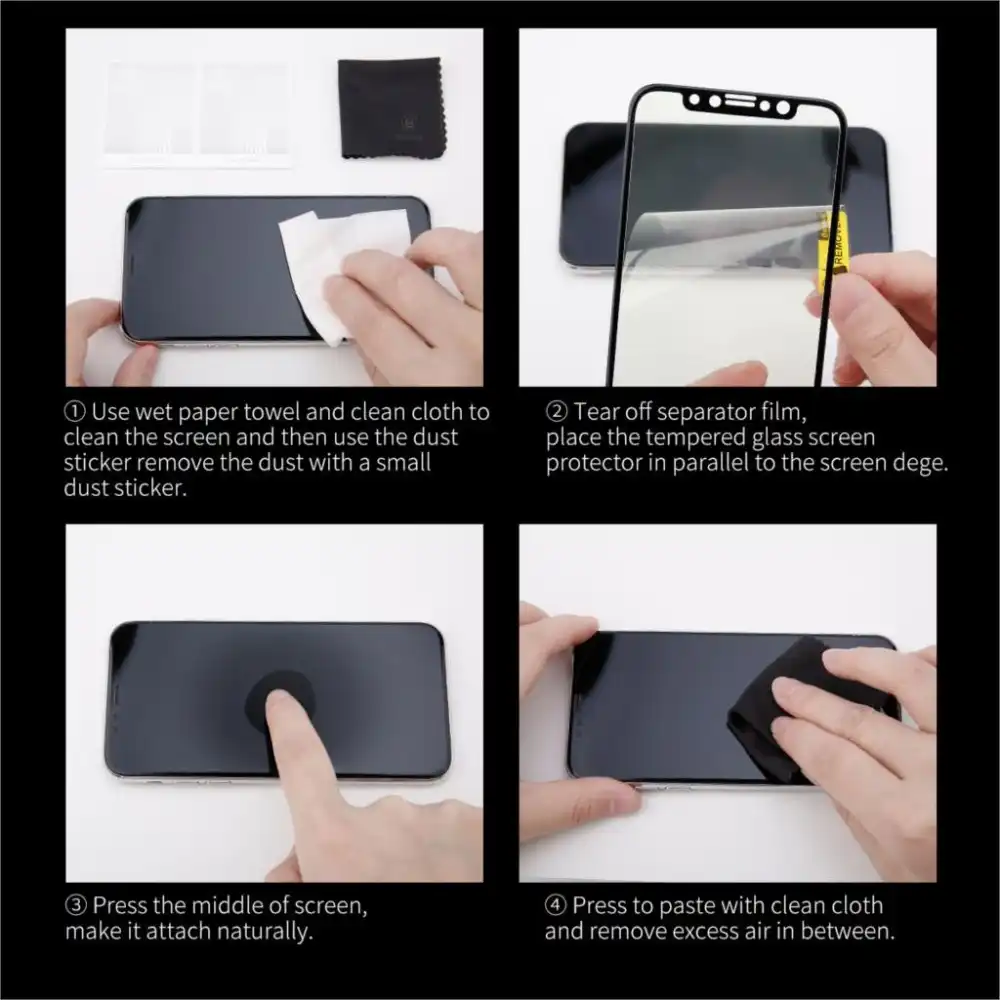 REMOVE

① Use wet paper towel and clean cloth to clean the screen and then use the dust sticker remove the dust with a small dust sticker.

② Tear off separator film, place the tempered glass screen protector in parallel to the screen dege.

③ Press the middle of screen, make it attach naturally.

④ Press to paste with clean cloth and remove excess air in between.