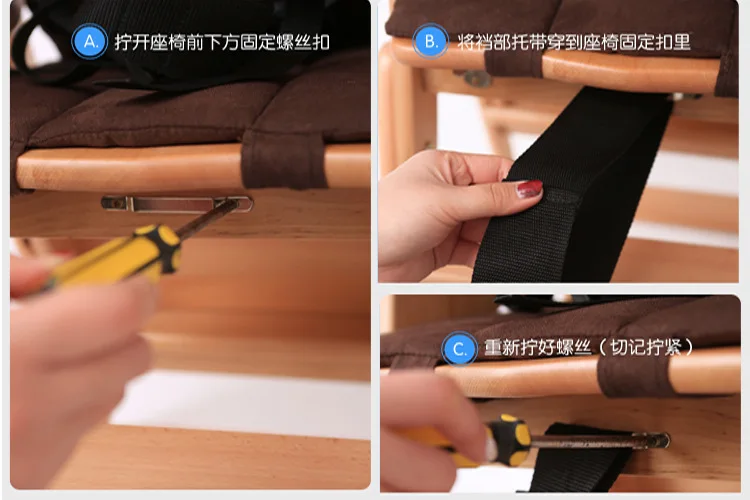 A. 拧开座椅前下方固定螺丝扣

B. 将裆部托带穿到座椅固定扣里

C. 重新拧好螺丝（切记拧紧）