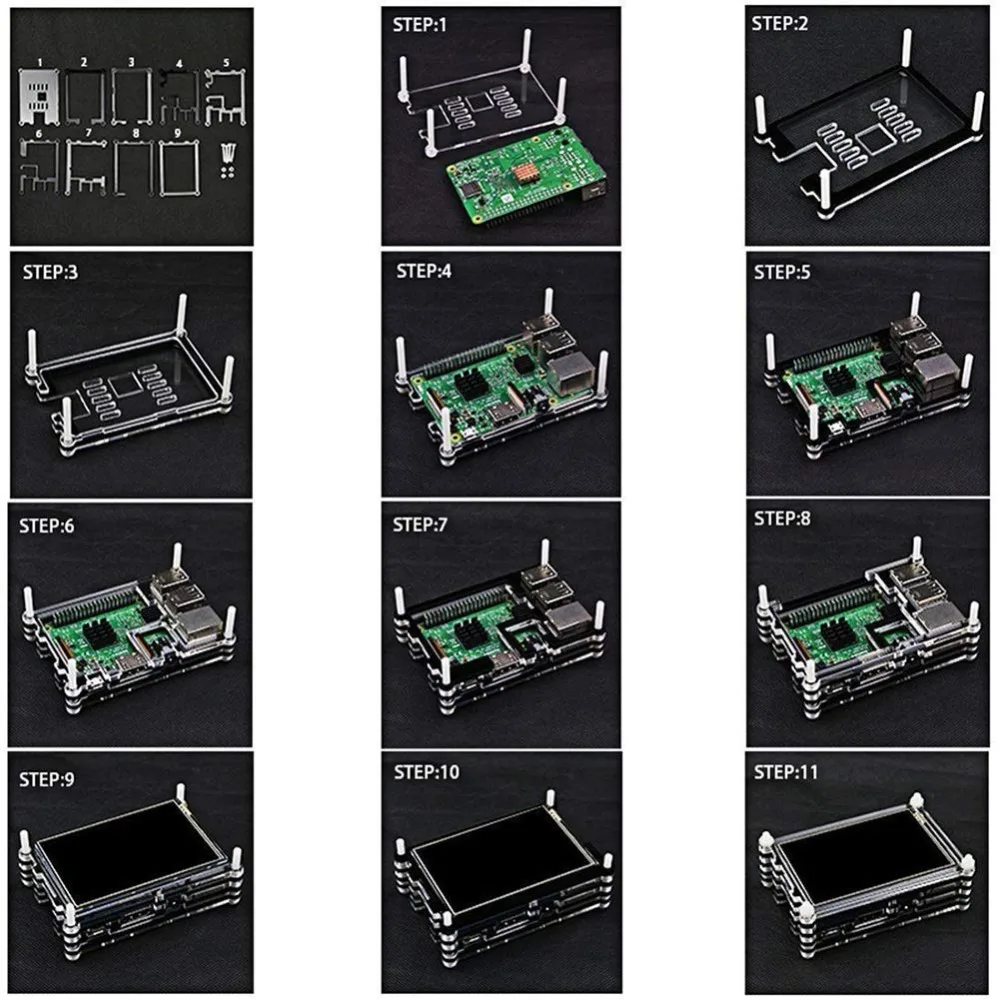 1 2 3 4 5
6 7 8 9

STEP:1

STEP:2

STEP:3

STEP:4

STEP:5

STEP:6

STEP:7

STEP:8

STEP:9

STEP:10

STEP:11