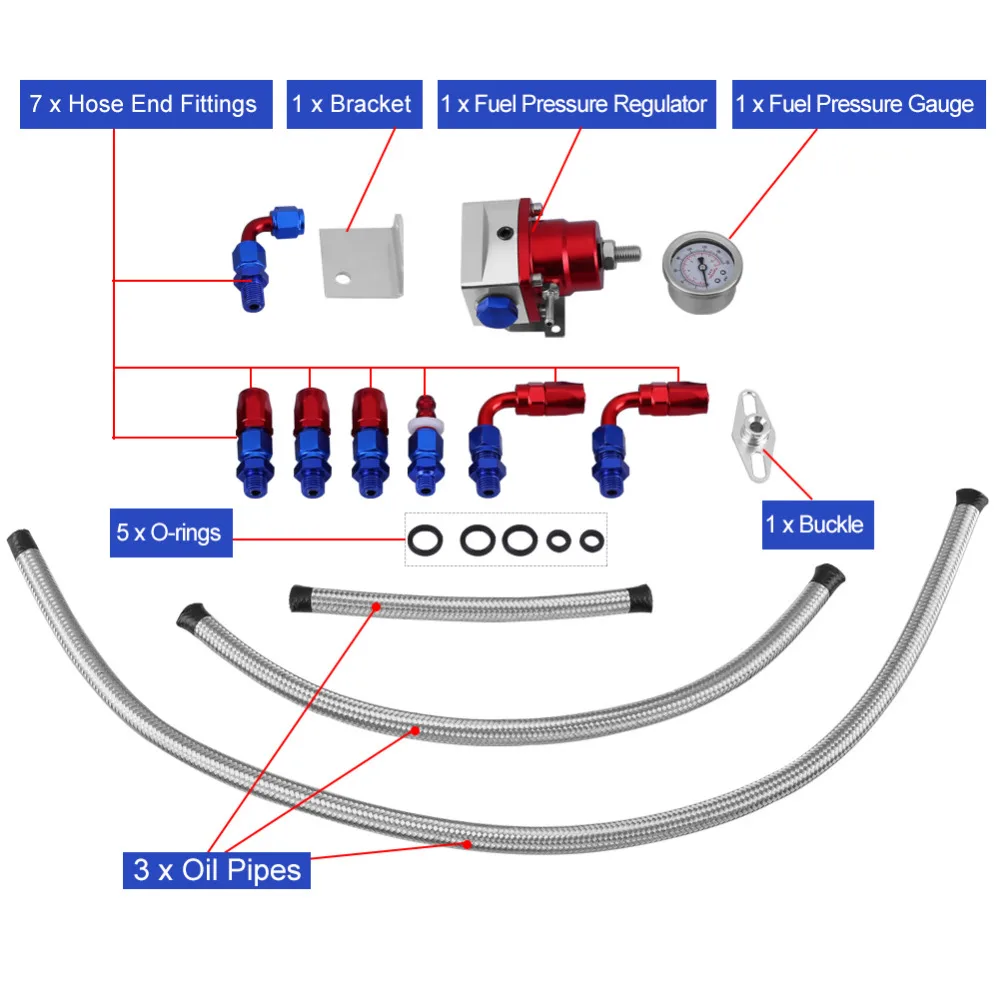 7 x Hose End Fittings

1 x Bracket

1 x Fuel Pressure Regulator

1 x Fuel Pressure Gauge

5 x O-rings

1 x Buckle

3 x Oil Pipes