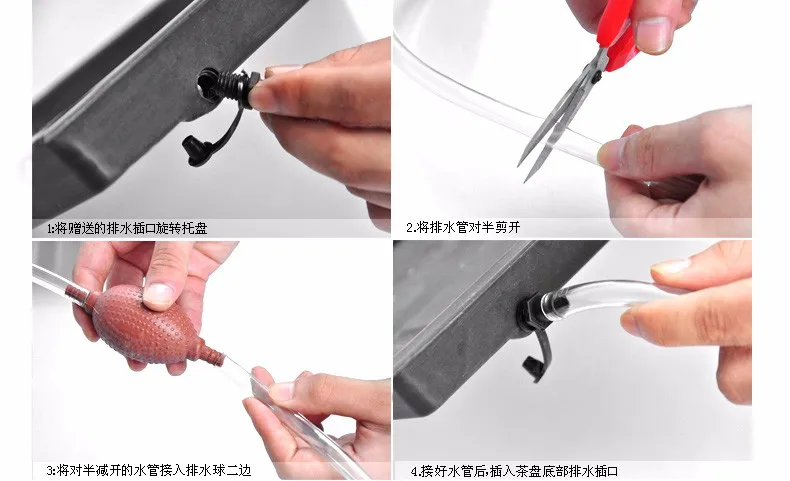 1:将赠送的排水插口旋转托盘

2.将排水管对半剪开

3:将对半减开的水管接入排水球二边

4.接好水管后,插入茶盘底部排水插口