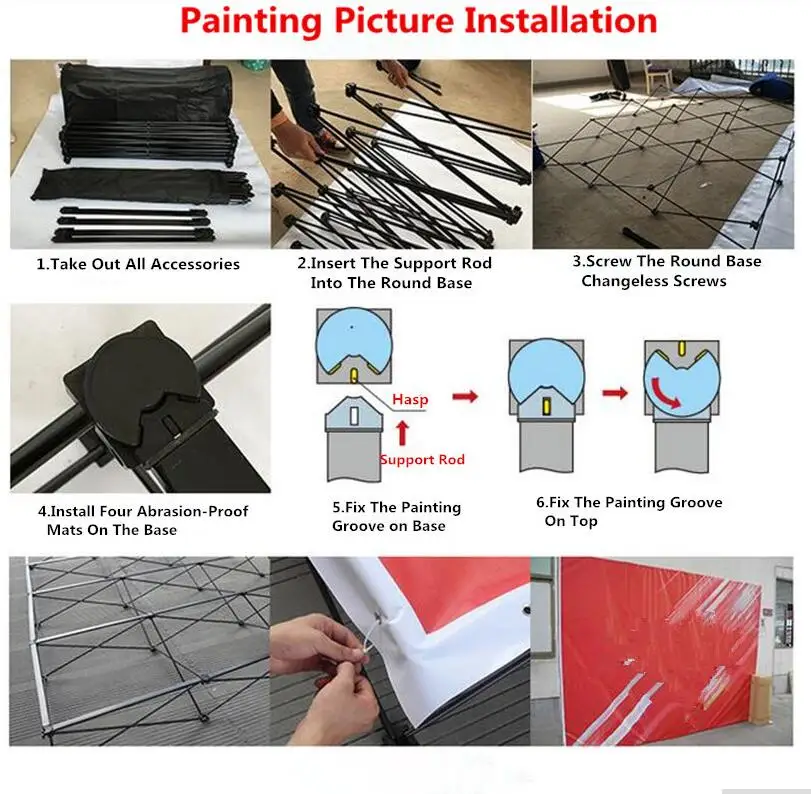 Painting Picture Installation

1.Take Out All Accessories

2.Insert The Support Rod Into The Round Base

3.Screw The Round Base Changeless Screws

4.Install Four Abrasion-Proof Mats On The Base

Hasp

Support Rod

5.Fix The Painting Groove on Base

6.Fix The Painting Groove On Top