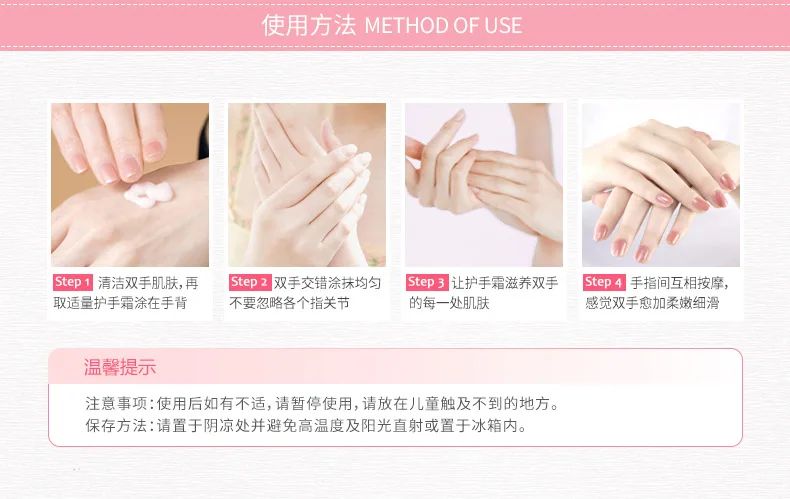 使用方法 METHOD OF USE

Step 1 清洁双手肌肤，再取适量护手霜涂在手背

Step 2 双手交错涂抹均匀不要忽略各个指关节

Step 3 让护手霜滋养双手的每一处肌肤

Step 4 手指间互相按摩，感觉双手愈加柔嫩细滑

温馨提示

注意事项：使用后如有不适，请暂停使用，请放在儿童触及不到的地方。
保存方法：请置于阴凉处并避免高温度及阳光直射或置于冰箱内。