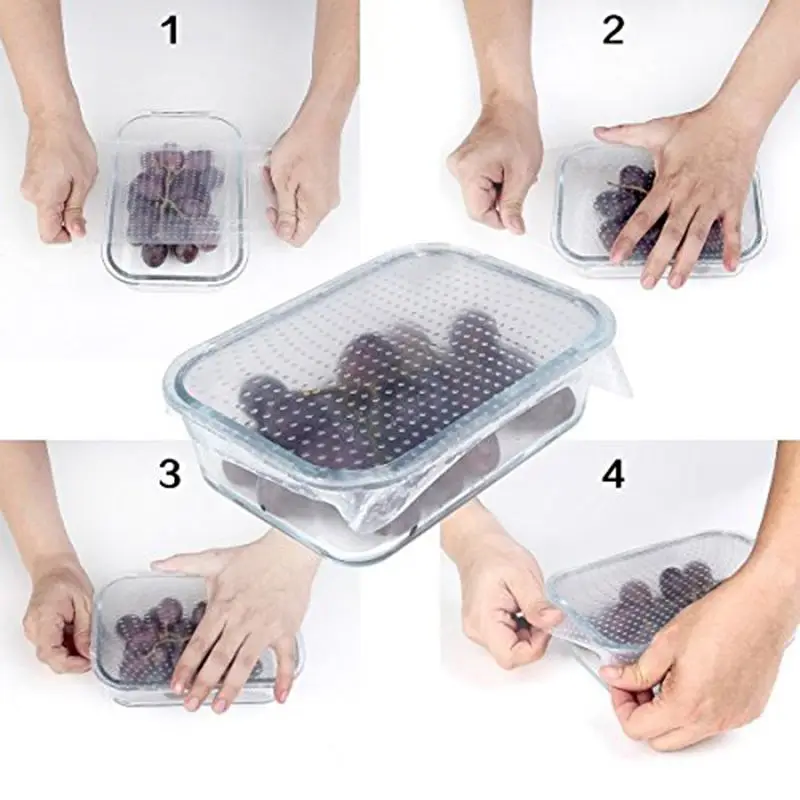 1
2
3
4