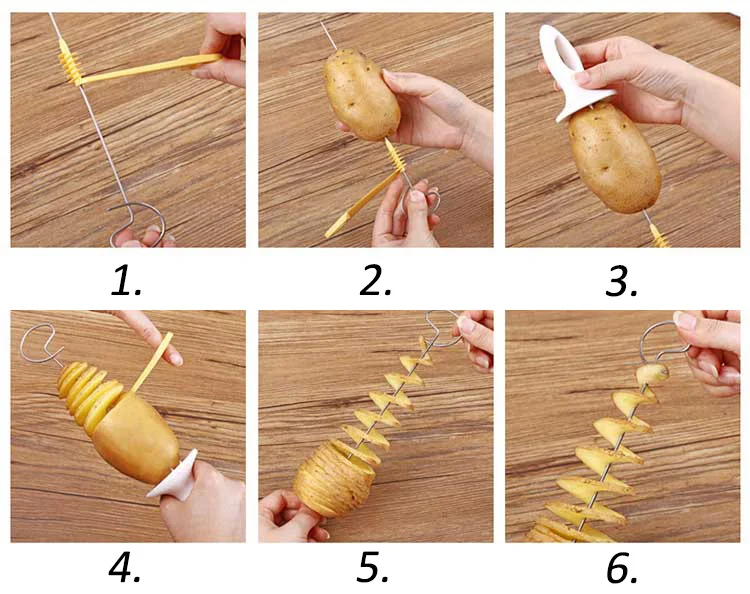 1.

2.

3.

4.

5.

6.