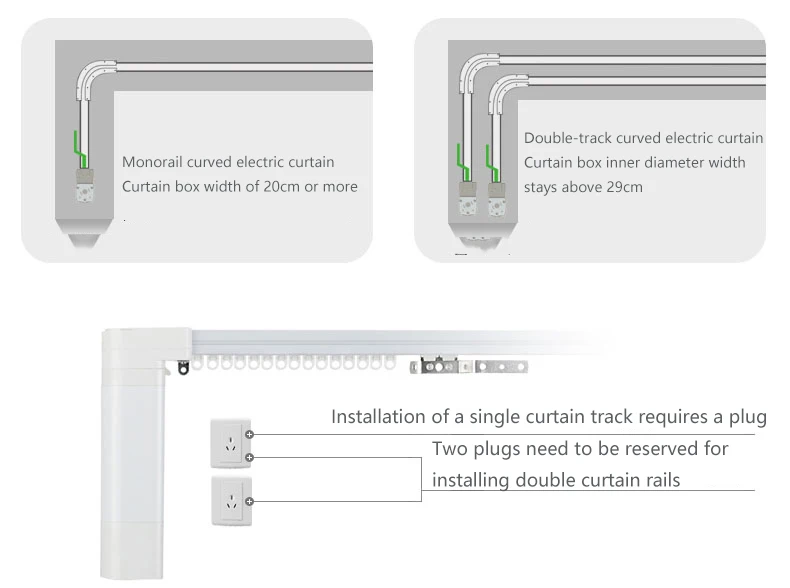 Monorail curved electric curtain
Curtain box width of 20cm or more

Double-track curved electric curtain
Curtain box inner diameter width stays above 29cm

Installation of a single curtain track requires a plug

Two plugs need to be reserved for installing double curtain rails