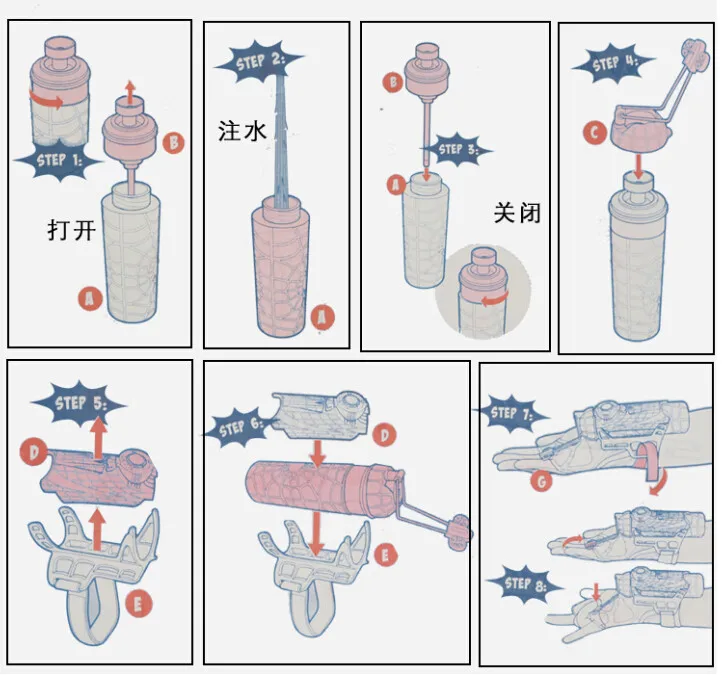 STEP 1:
B
打开
A

STEP 2:
注水
A

B
STEP 3:
A
关闭

STEP 4:
C

STEP 5:
D
E

STEP 6:
D
E

STEP 7:
G

STEP 8: