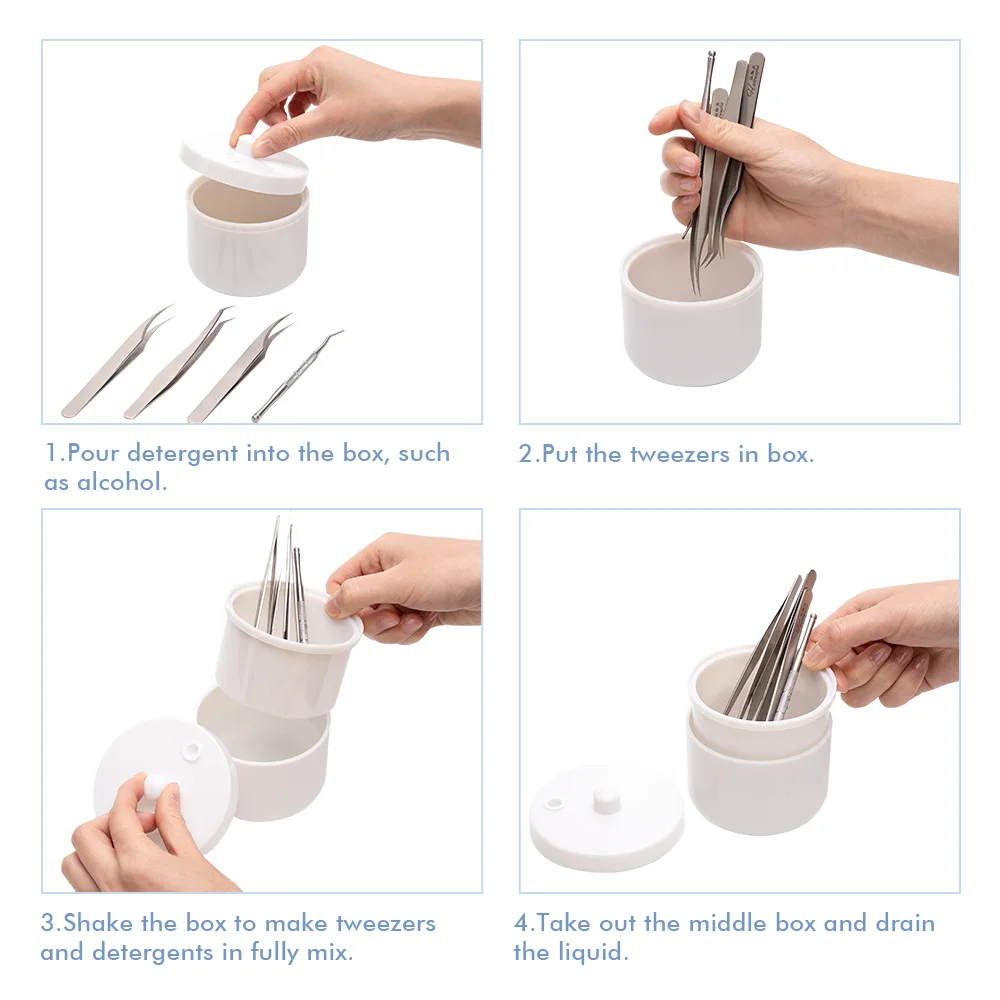 1.Pour detergent into the box, such as alcohol.

2.Put the tweezers in box.

3.Shake the box to make tweezers and detergents in fully mix.

4.Take out the middle box and drain the liquid.