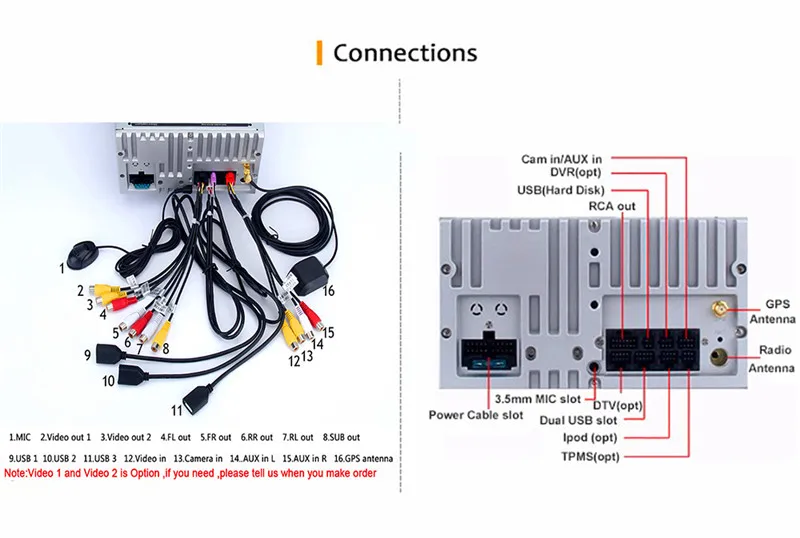 Connections

1
2
3
4
5
6
7
8
9
10
11
12
13
14
15
16

1.MIC 2.Video out 1 3.Video out 2 4.FL out 5.FR out 6.RR out 7.RL out 8.SUB out
9.USB 1 10.USB 2 11.USB 3 12.Video in 13.Camera in 14..AUX in L 15.AUX in R 16.GPS antenna
Note:Video 1 and Video 2 is Option ,if you need ,please tell us when you make order

Cam in/AUX in
DVR(opt)
USB(Hard Disk)
RCA out
GPS Antenna
Radio Antenna
3.5mm MIC slot
Power Cable slot
DTV(opt)
Dual USB slot
Ipod (opt)
TPMS(opt)