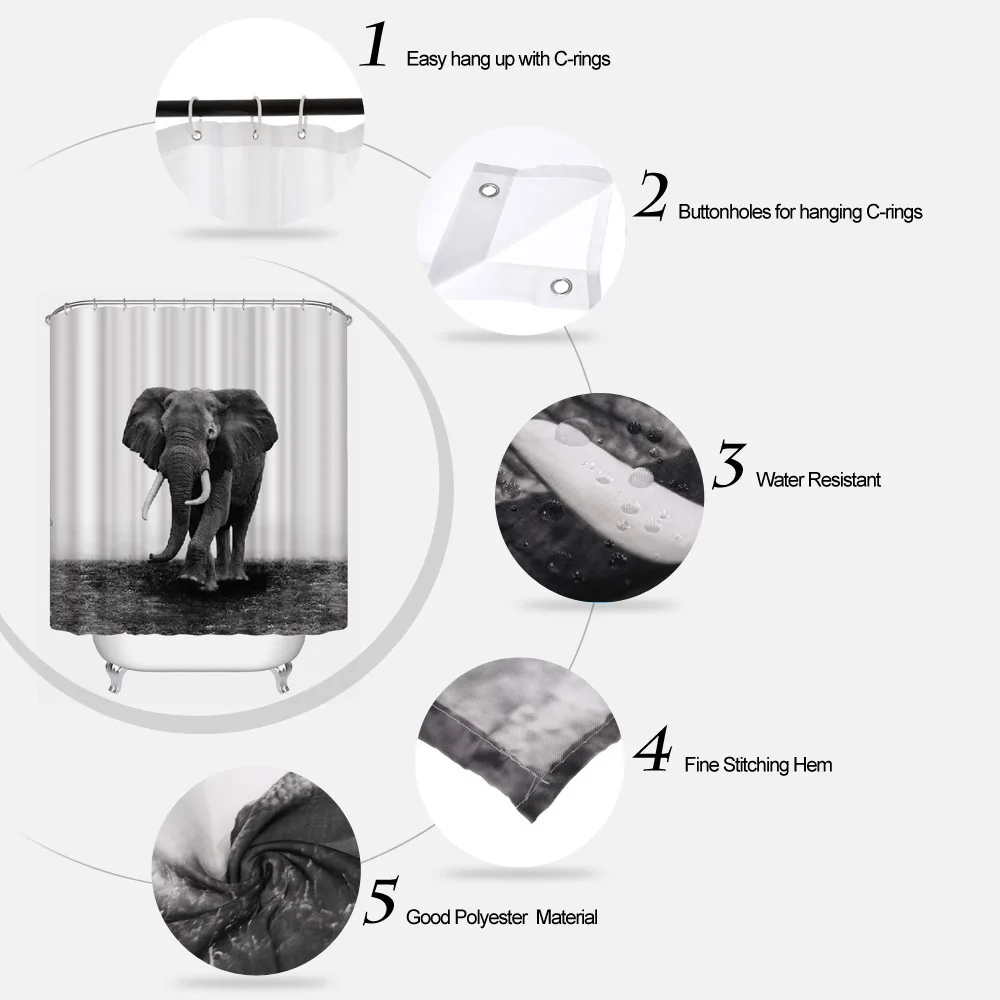 1 Easy hang up with C-rings

2 Buttonholes for hanging C-rings

3 Water Resistant

4 Fine Stitching Hem

5 Good Polyester Material