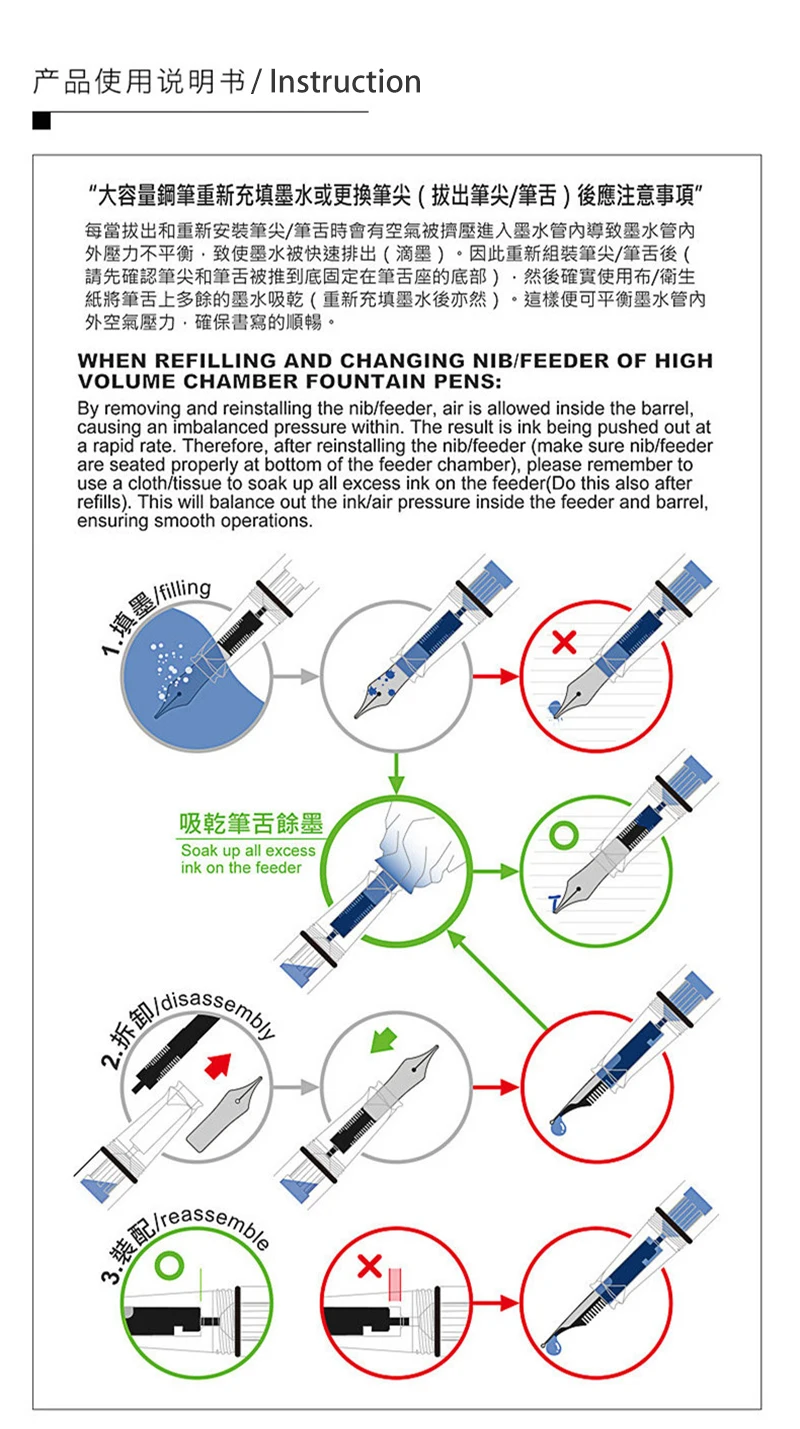 产品使用说明书 / Instruction

"大容量鋼筆重新充填墨水或更換筆尖（拔出筆尖/筆舌）後應注意事項"

每當拔出和重新安裝筆尖/筆舌時會有空氣被擠壓進入墨水管內導致墨水管內外壓力不平衡，致使墨水被快速排出（滴墨）。因此重新組裝筆尖/筆舌後（請先確認筆尖和筆舌被推到底固定在筆舌座的底部），然後確實使用布/衛生紙將筆舌上多餘的墨水吸乾（重新充填墨水後亦然）。這樣便可平衡墨水管內外空氣壓力，確保書寫的順暢。

WHEN REFILLING AND CHANGING NIB/FEEDER OF HIGH VOLUME CHAMBER FOUNTAIN PENS:

By removing and reinstalling the nib/feeder, air is allowed inside the barrel, causing an imbalanced pressure within. The result is ink being pushed out at a rapid rate. Therefore, after reinstalling the nib/feeder (make sure nib/feeder are seated properly at bottom of the feeder chamber), please remember to use a cloth/tissue to soak up all excess ink on the feeder(Do this also after refills). This will balance out the ink/air pressure inside the feeder and barrel, ensuring smooth operations.

1.填墨/filling

吸乾筆舌餘墨
Soak up all excess ink on the feeder

2.拆卸/disassembly

3.裝配/reassemble