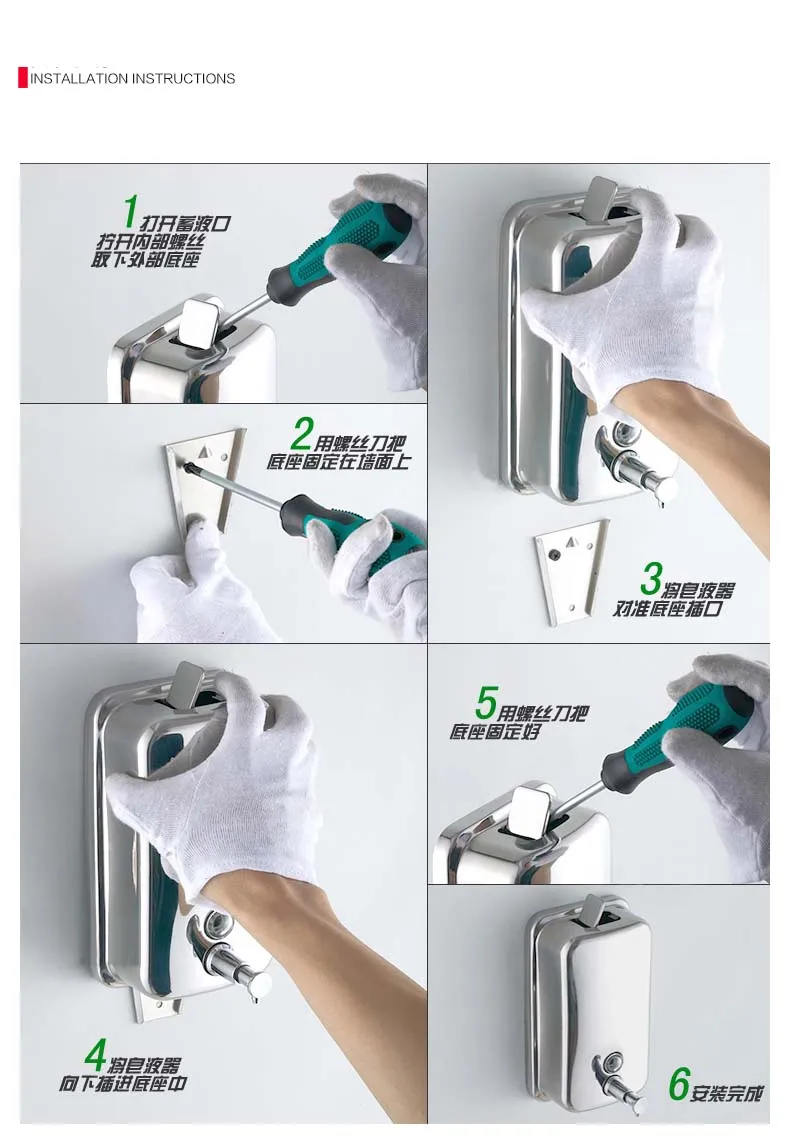 INSTALLATION INSTRUCTIONS

1 打开蓄液口
拧开内部螺丝
取下外部底座

2 用螺丝刀把
底座固定在墙面上

3 将皂液器
对准底座插口

4 将皂液器
向下插进底座中

5 用螺丝刀把
底座固定好

6 安装完成