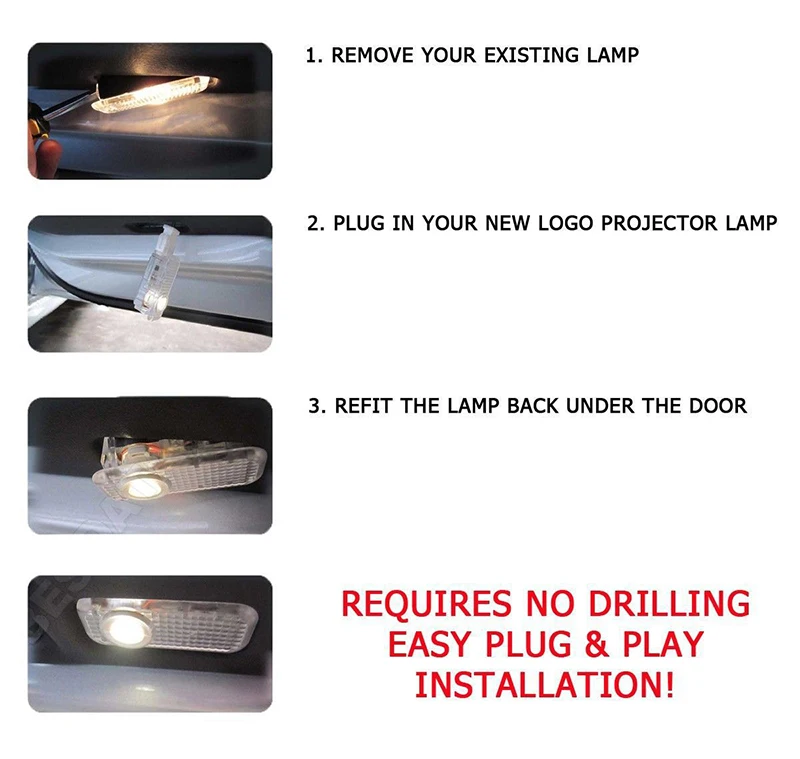 1. REMOVE YOUR EXISTING LAMP

2. PLUG IN YOUR NEW LOGO PROJECTOR LAMP

3. REFIT THE LAMP BACK UNDER THE DOOR

REQUIRES NO DRILLING
EASY PLUG & PLAY
INSTALLATION!