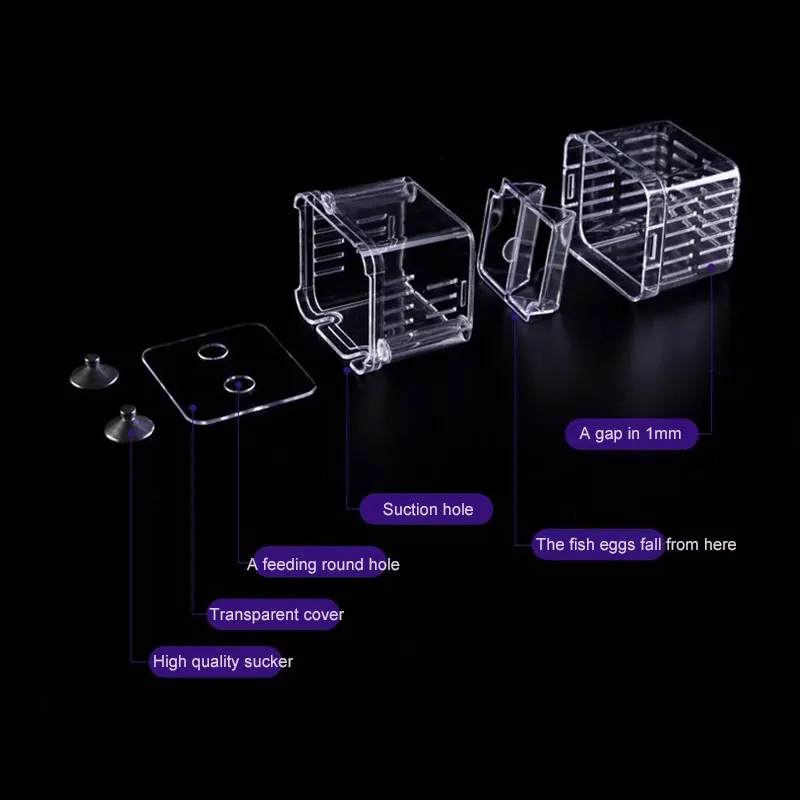 A gap in 1mm

Suction hole

The fish eggs fall from here

A feeding round hole

Transparent cover

High quality sucker