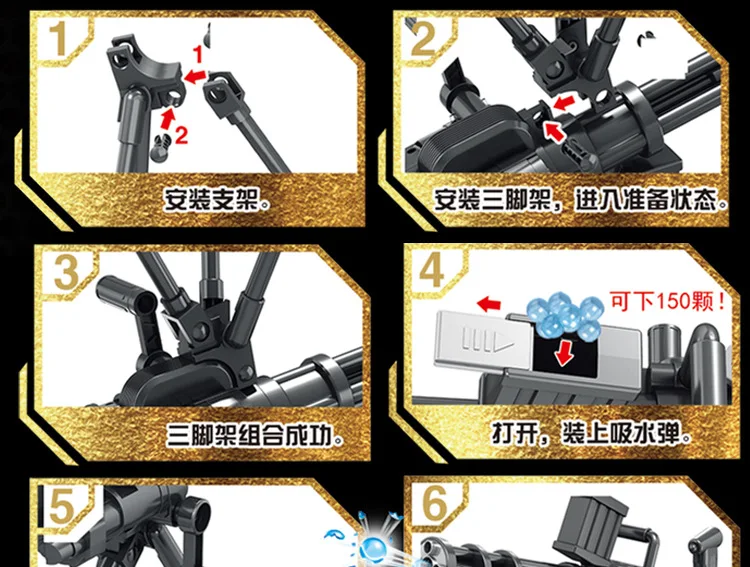 1
1
2
安装支架。

2
安装三脚架，进入准备状态。

3
三脚架组合成功。

4
可下150颗！
打开，装上吸水弹。

5

6