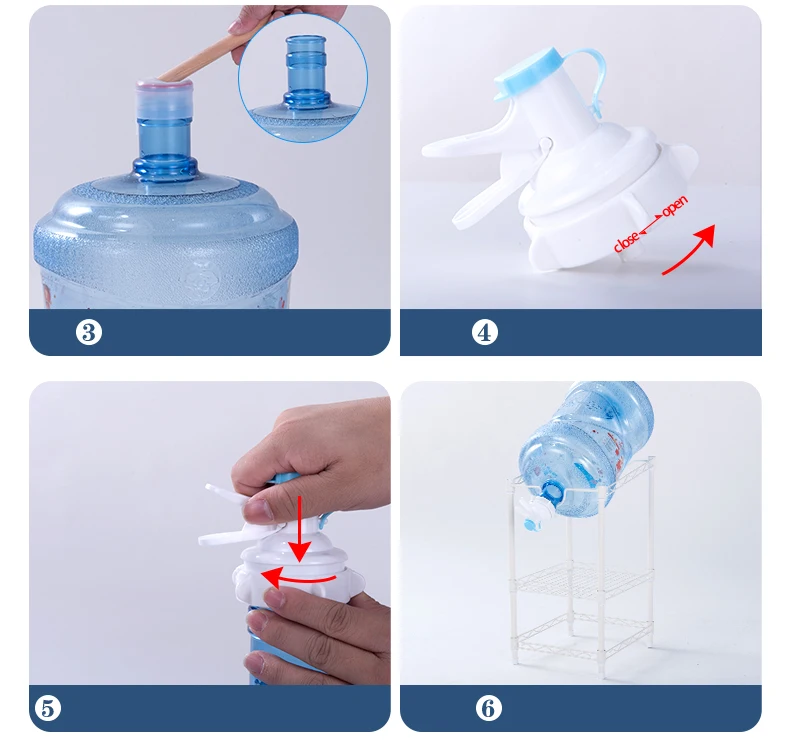 ③

close open

④

⑤

⑥