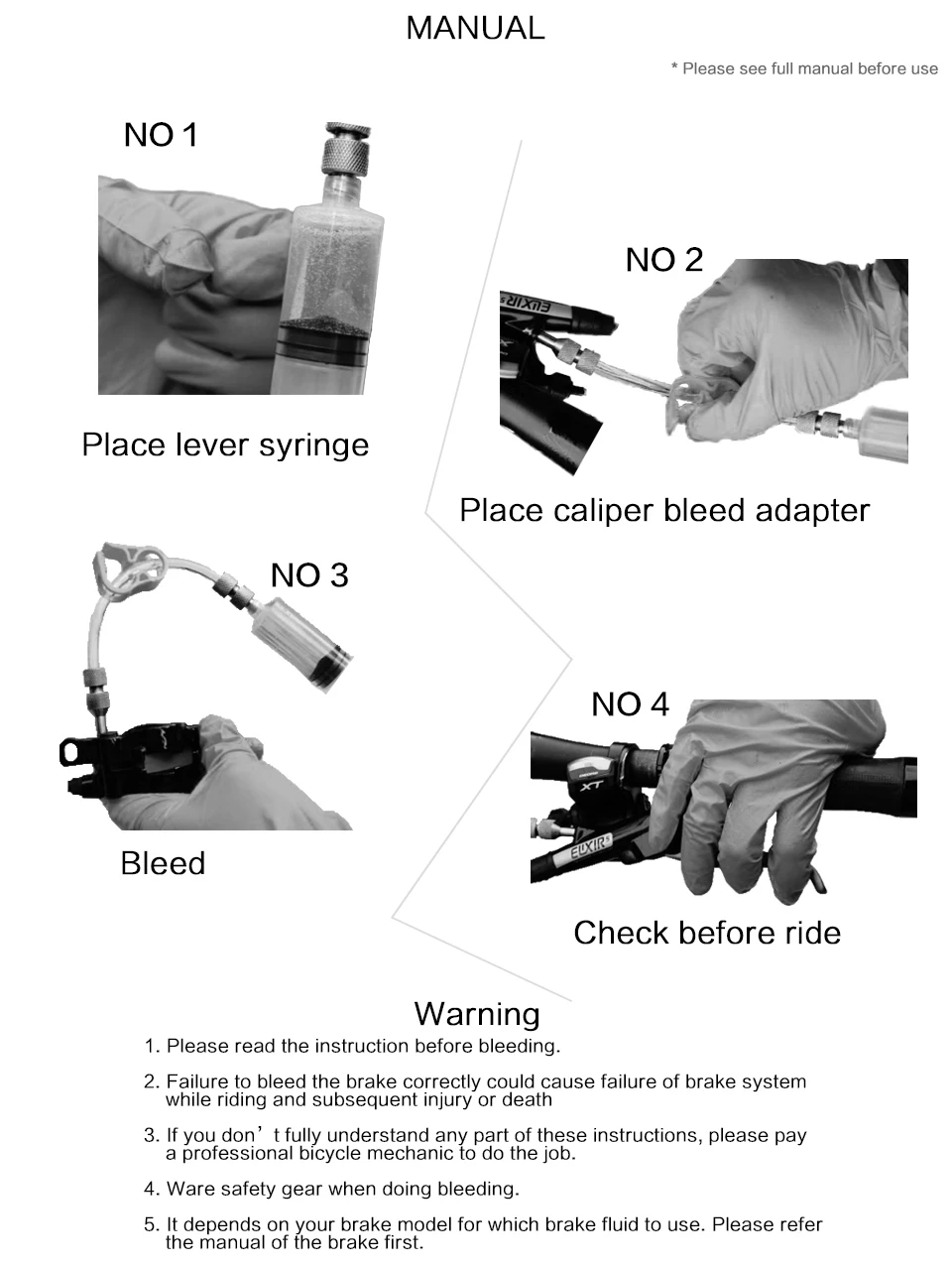 MANUAL

* Please see full manual before use

NO 1

Place lever syringe

NO 2

ELIXIR

Place caliper bleed adapter

NO 3

Bleed

NO 4

XT

ELIXIR

Check before ride

Warning

1. Please read the instruction before bleeding.

2. Failure to bleed the brake correctly could cause failure of brake system while riding and subsequent injury or death

3. If you don’t fully understand any part of these instructions, please pay a professional bicycle mechanic to do the job.

4. Ware safety gear when doing bleeding.

5. It depends on your brake model for which brake fluid to use. Please refer the manual of the brake first.