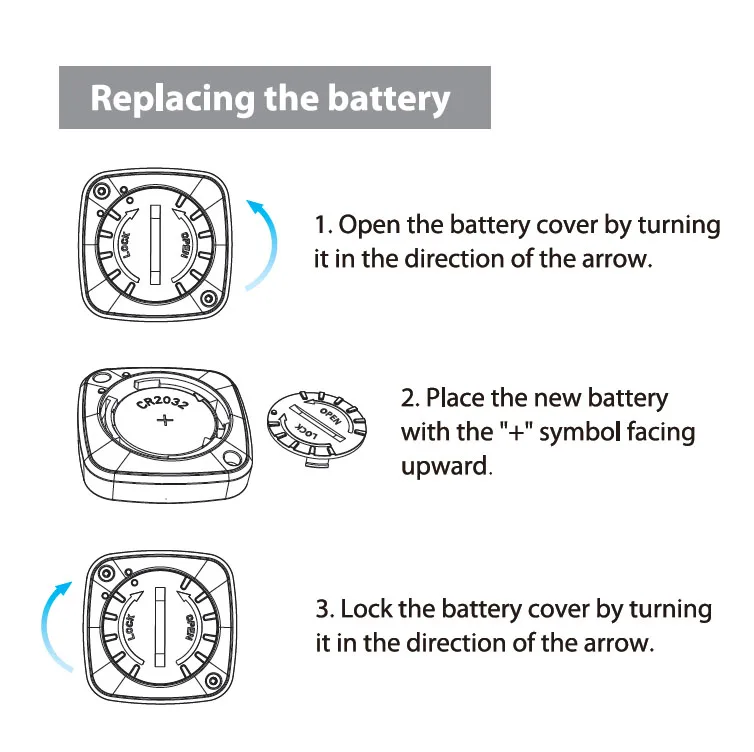 Replacing the battery

LOCK OPEN

1. Open the battery cover by turning it in the direction of the arrow.

CR2032
+

OPEN LOCK

2. Place the new battery with the "+" symbol facing upward.

LOCK OPEN

3. Lock the battery cover by turning it in the direction of the arrow.