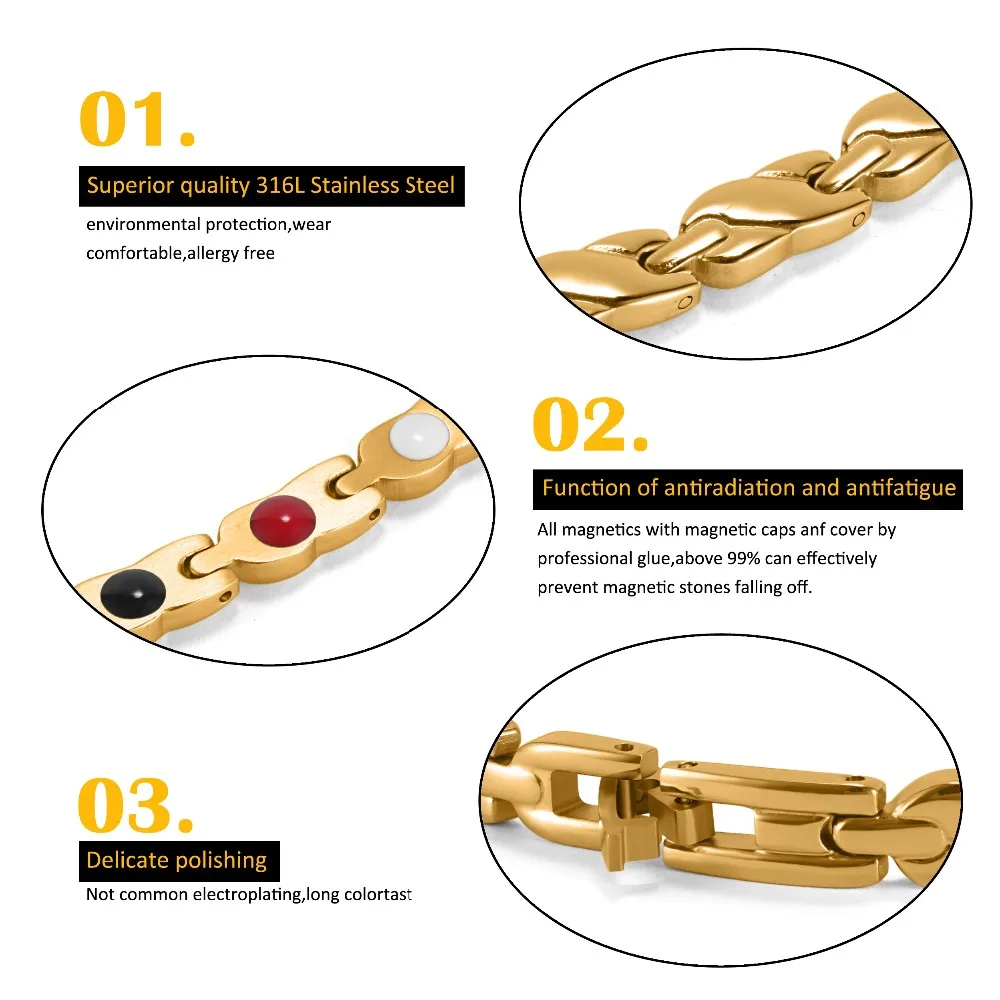 01.

Superior quality 316L Stainless Steel

environmental protection,wear comfortable,allergy free

02.

Function of antiradiation and antifatigue

All magnetics with magnetic caps anf cover by professional glue,above 99% can effectively prevent magnetic stones falling off.

03.

Delicate polishing

Not common electroplating,long colortast