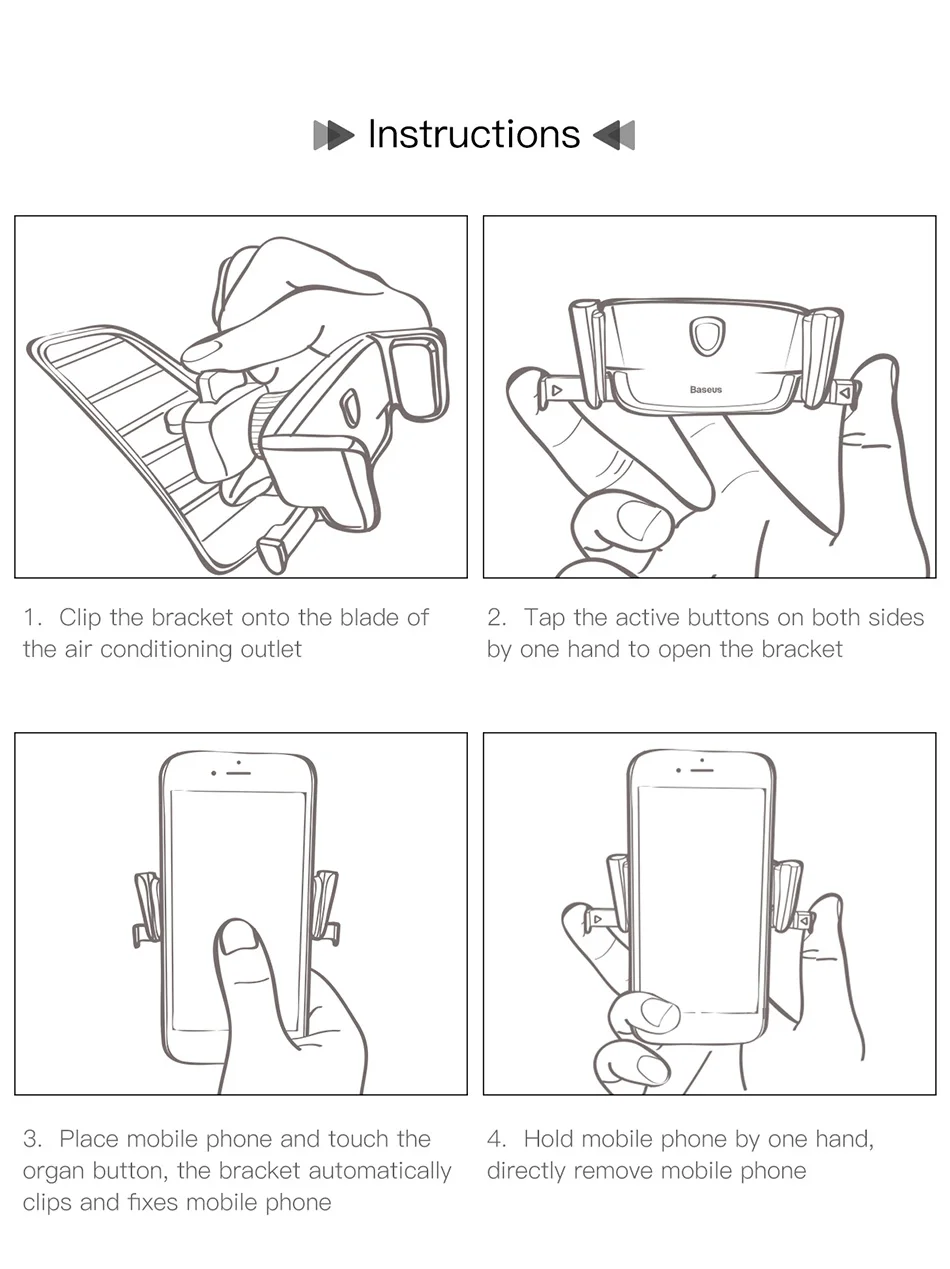 Instructions

Baseus

1. Clip the bracket onto the blade of the air conditioning outlet

2. Tap the active buttons on both sides by one hand to open the bracket

3. Place mobile phone and touch the organ button, the bracket automatically clips and fixes mobile phone

4. Hold mobile phone by one hand, directly remove mobile phone