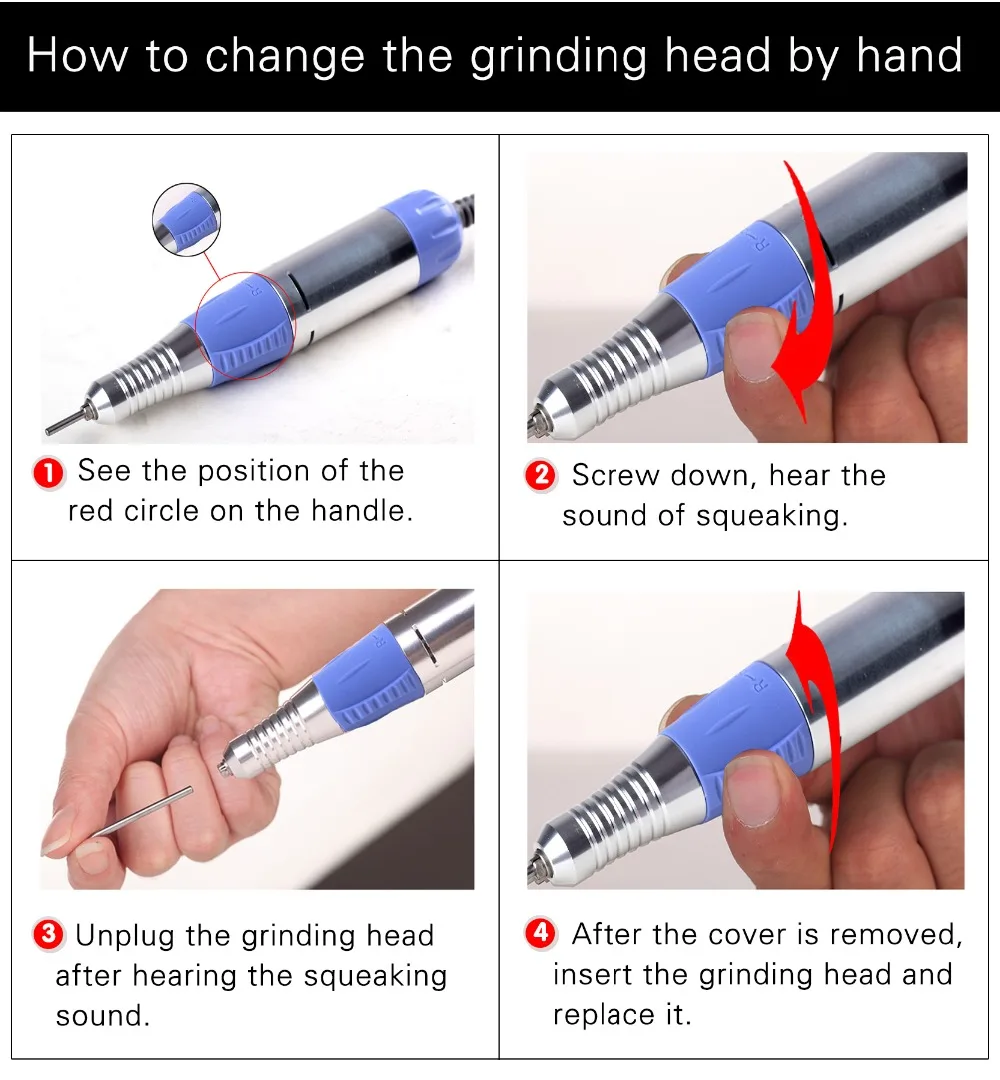 How to change the grinding head by hand

1 See the position of the red circle on the handle.

2 Screw down, hear the sound of squeaking.

3 Unplug the grinding head after hearing the squeaking sound.

4 After the cover is removed, insert the grinding head and replace it.