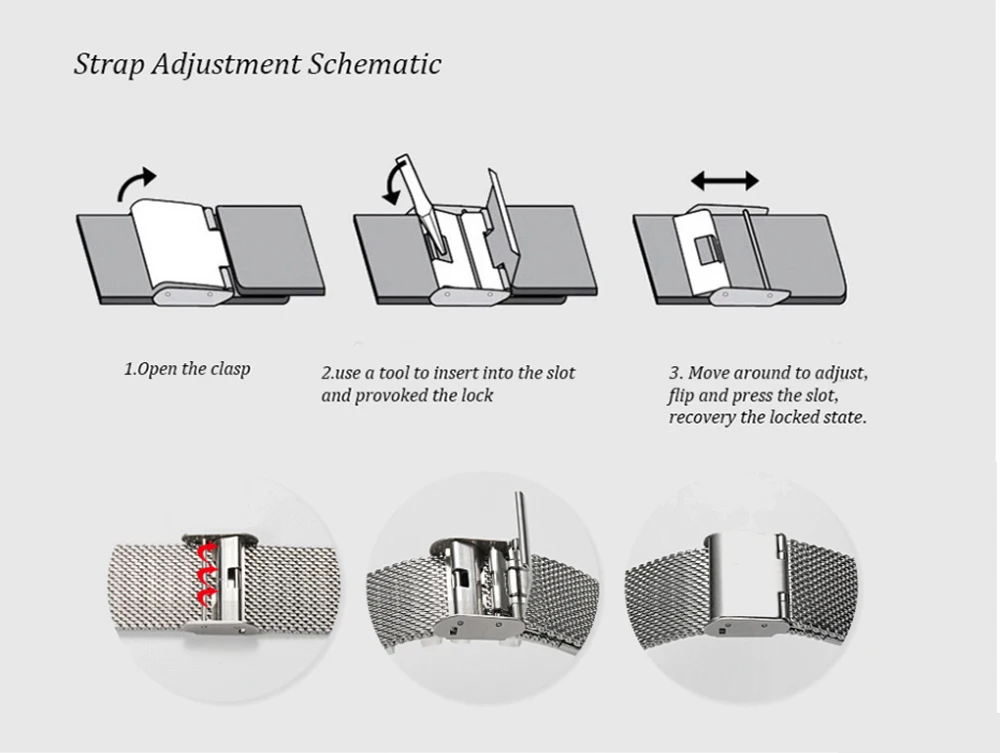 Strap Adjustment Schematic

1.Open the clasp

2.use a tool to insert into the slot and provoked the lock

3. Move around to adjust, flip and press the slot, recovery the locked state.