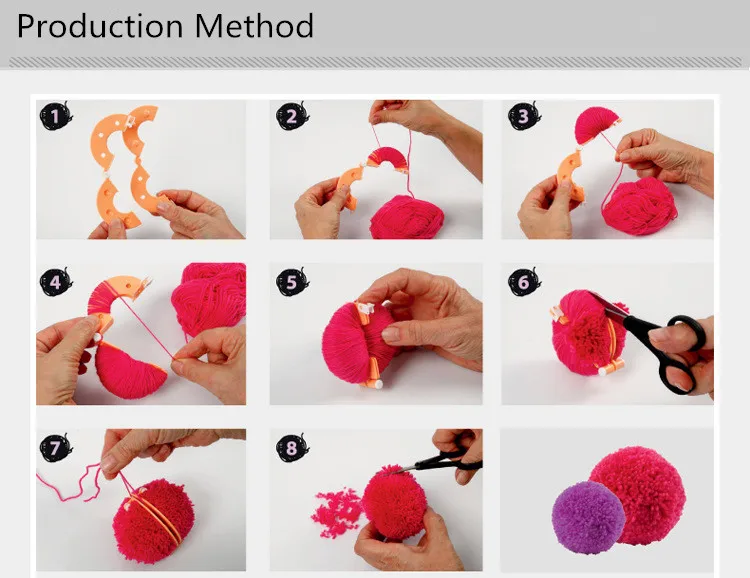 Production Method

1

2

3

4

5

6

7

8