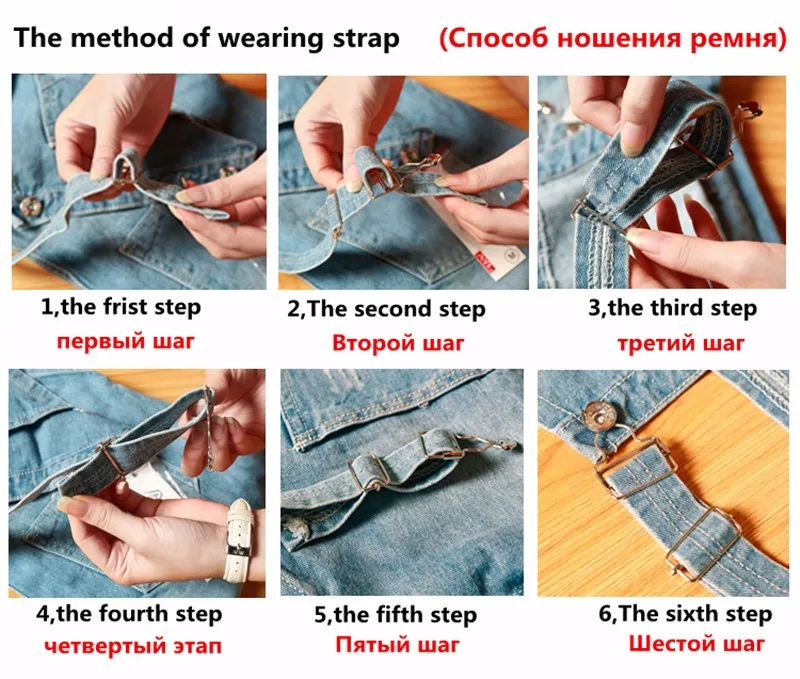 The method of wearing strap (Способ ношения ремня)

1,the frist step
первый шаг

2,The second step
Второй шаг

3,the third step
третий шаг

4,the fourth step
четвертый этап

5,the fifth step
Пятый шаг

6,The sixth step
Шестой шаг